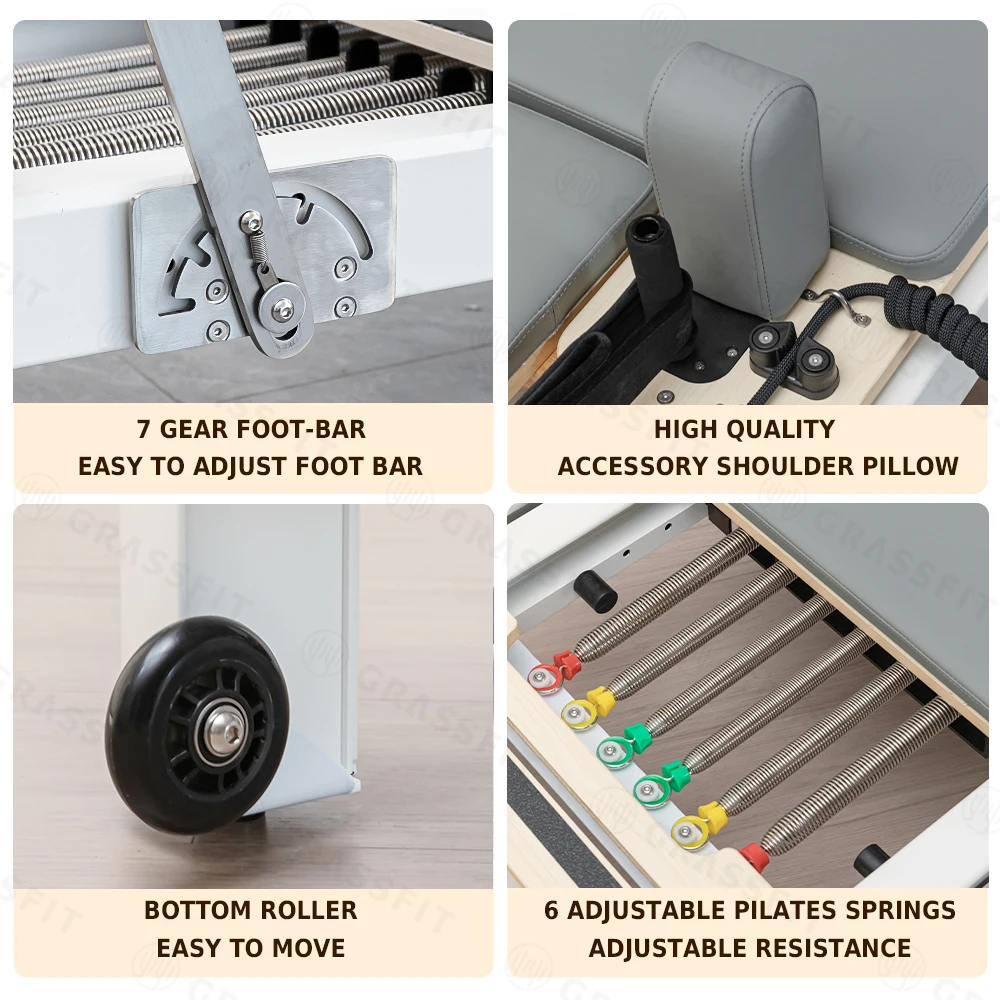 7 GEAR FOOT-BAR
EASY TO ADJUST FOOT BAR

HIGH QUALITY
ACCESSORY SHOULDER PILLOW

BOTTOM ROLLER
EASY TO MOVE

6 ADJUSTABLE PILATES SPRINGS
ADJUSTABLE RESISTANCE

GRASSFIT