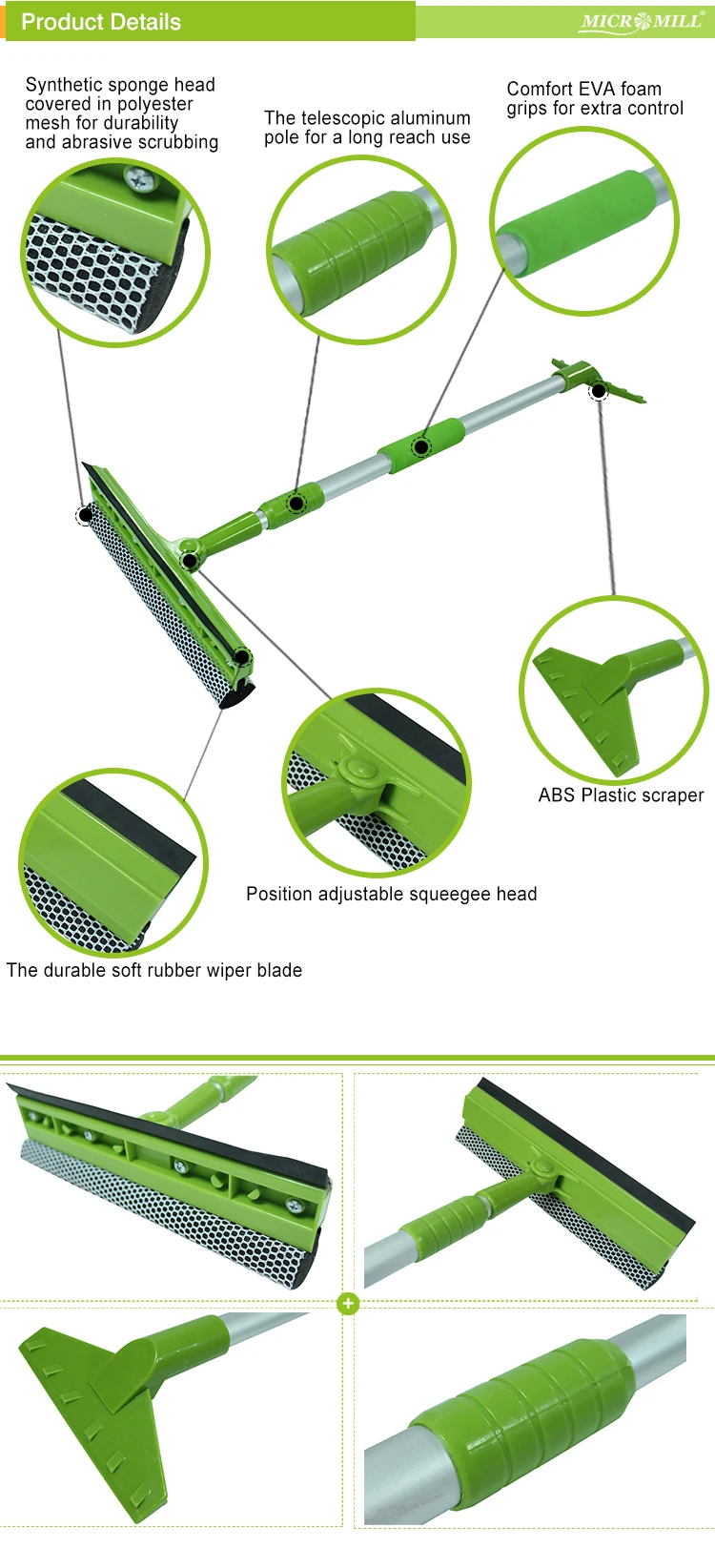 Product Details

MICROMILL®

Synthetic sponge head covered in polyester mesh for durability and abrasive scrubbing

The telescopic aluminum pole for a long reach use

Comfort EVA foam grips for extra control

ABS Plastic scraper

Position adjustable squeegee head

The durable soft rubber wiper blade