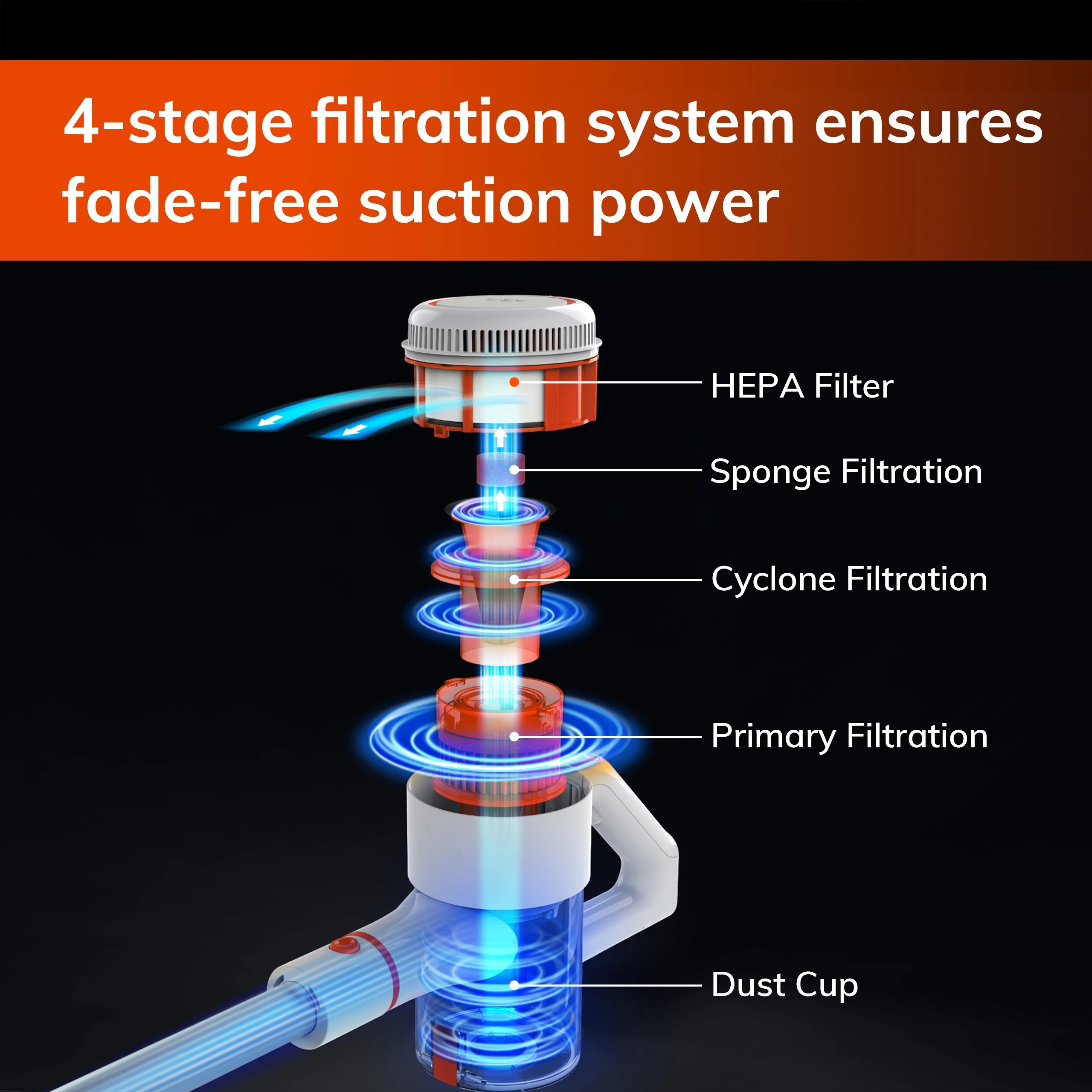 4-stage filtration system ensures fade-free suction power

HEPA Filter

Sponge Filtration

Cyclone Filtration

Primary Filtration

Dust Cup