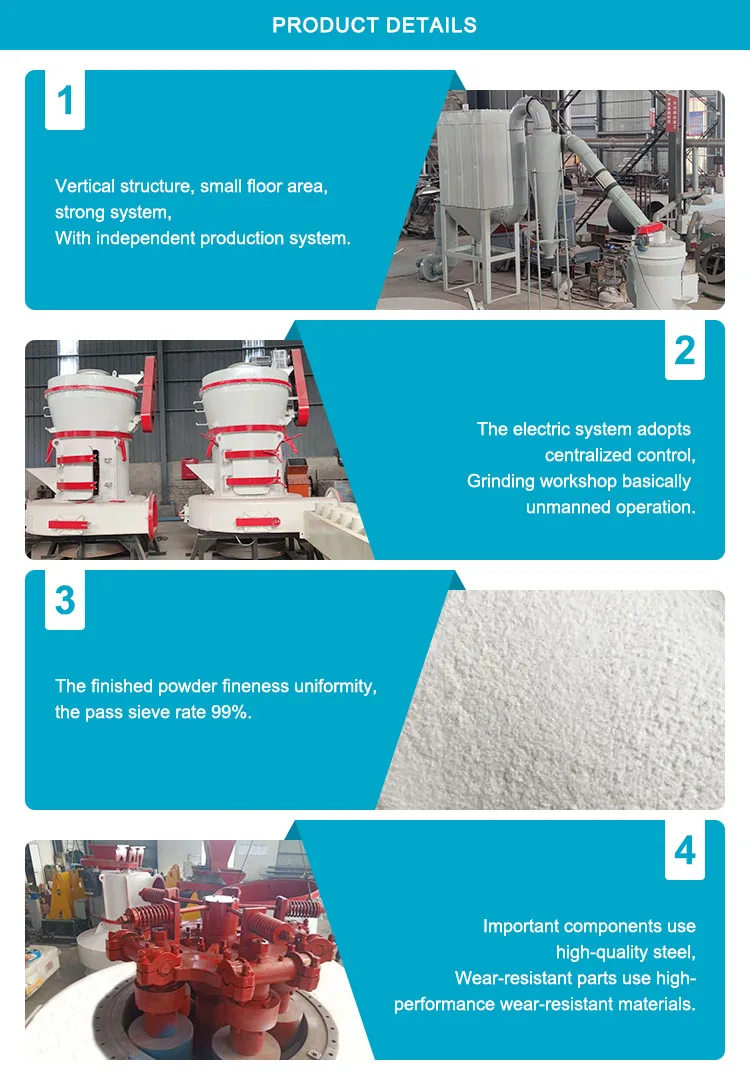 PRODUCT DETAILS

1

Vertical structure, small floor area, strong system, With independent production system.

2

The electric system adopts centralized control, Grinding workshop basically unmanned operation.

3

The finished powder fineness uniformity, the pass sieve rate 99%.

4

Important components use high-quality steel, Wear-resistant parts use high-performance wear-resistant materials.