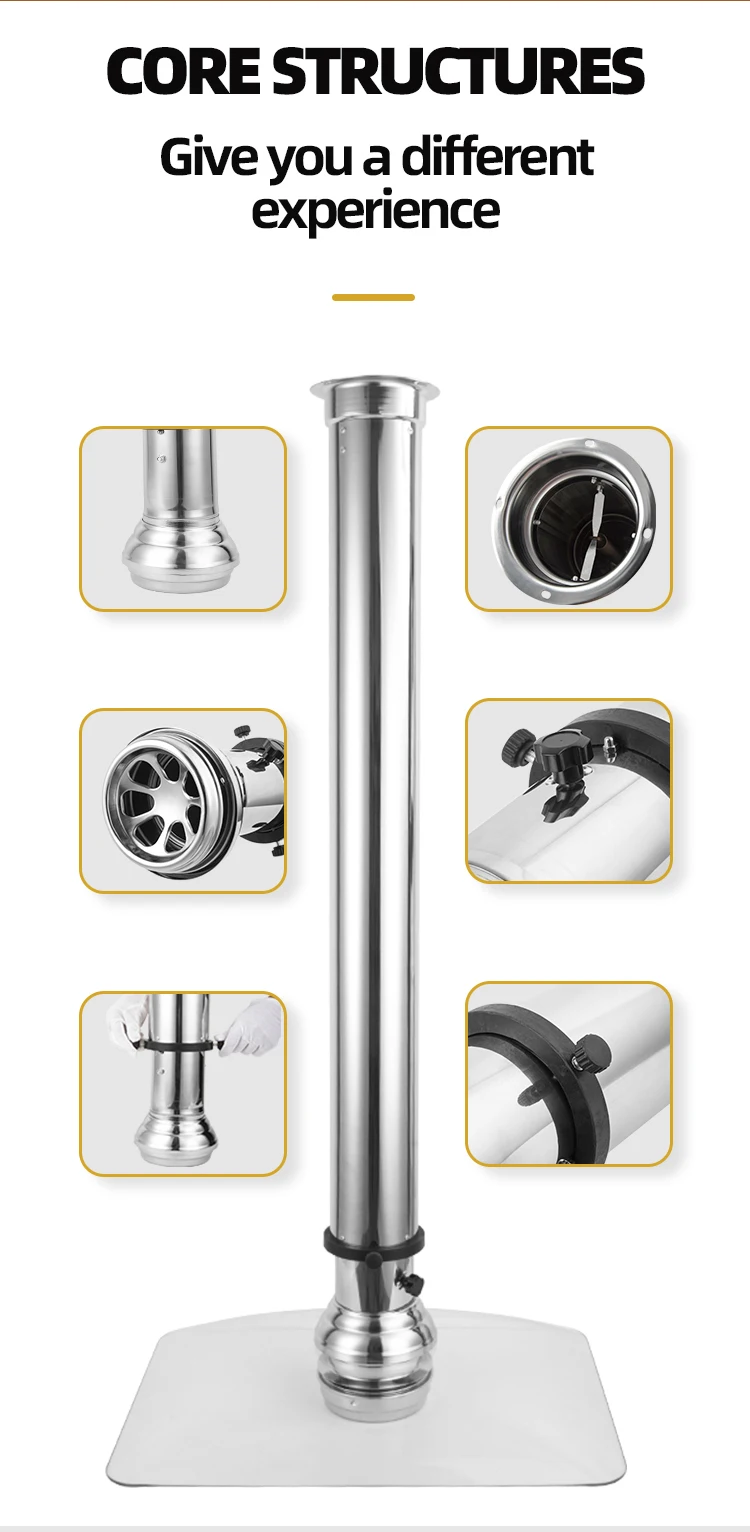 CORE STRUCTURES

Give you a different experience