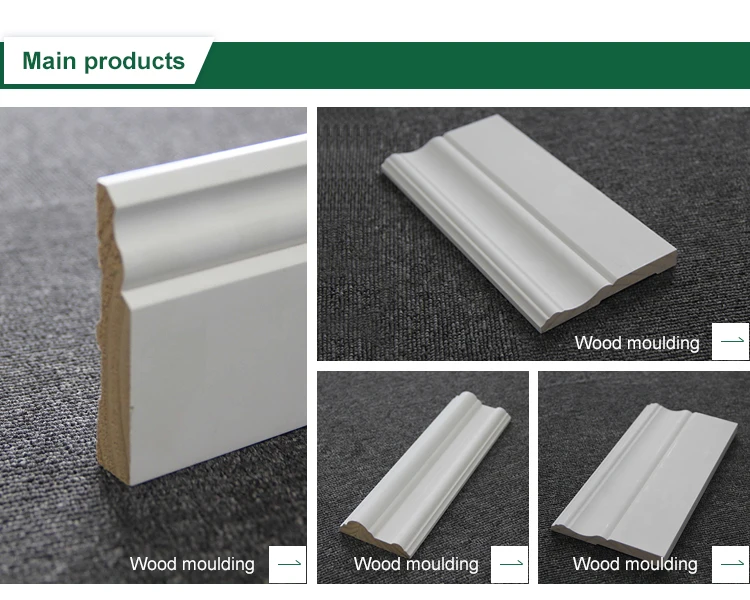 Main products

Wood moulding

Wood moulding

Wood moulding

Wood moulding