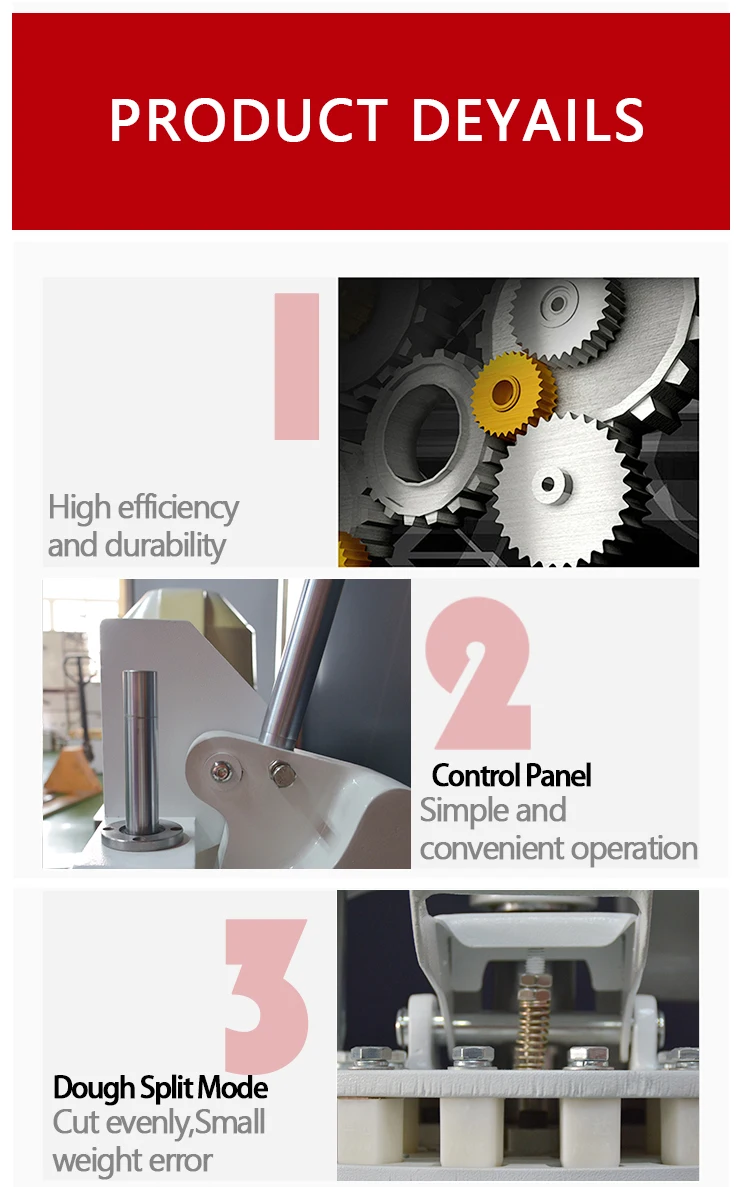 PRODUCT DEYAILS

1

High efficiency and durability

2

Control Panel
Simple and convenient operation

3

Dough Split Mode
Cut evenly,Small weight error