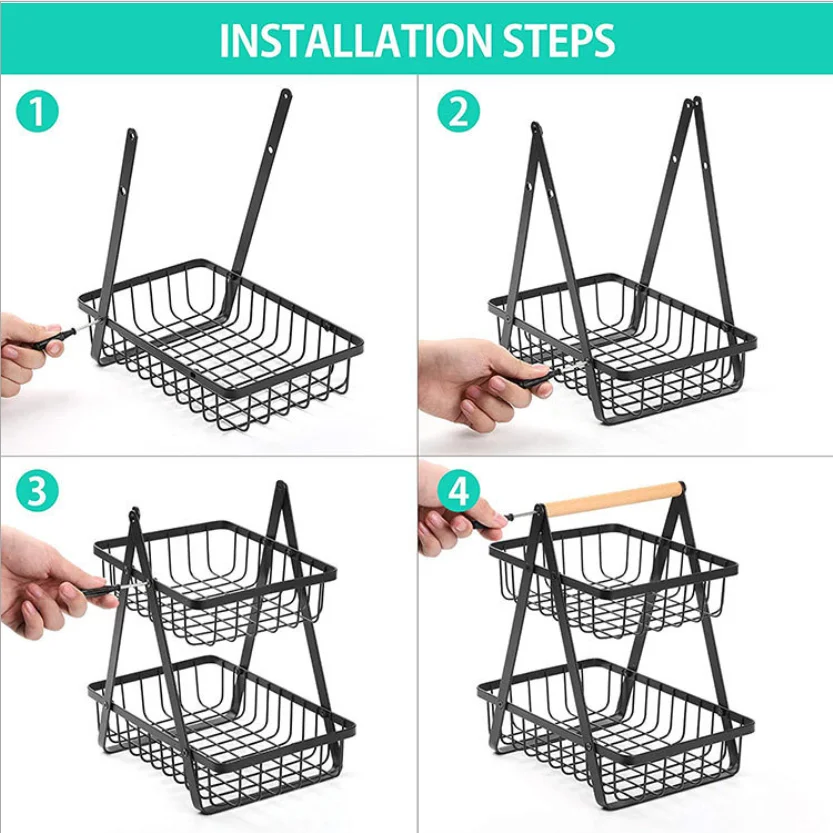 INSTALLATION STEPS

1

2

3

4