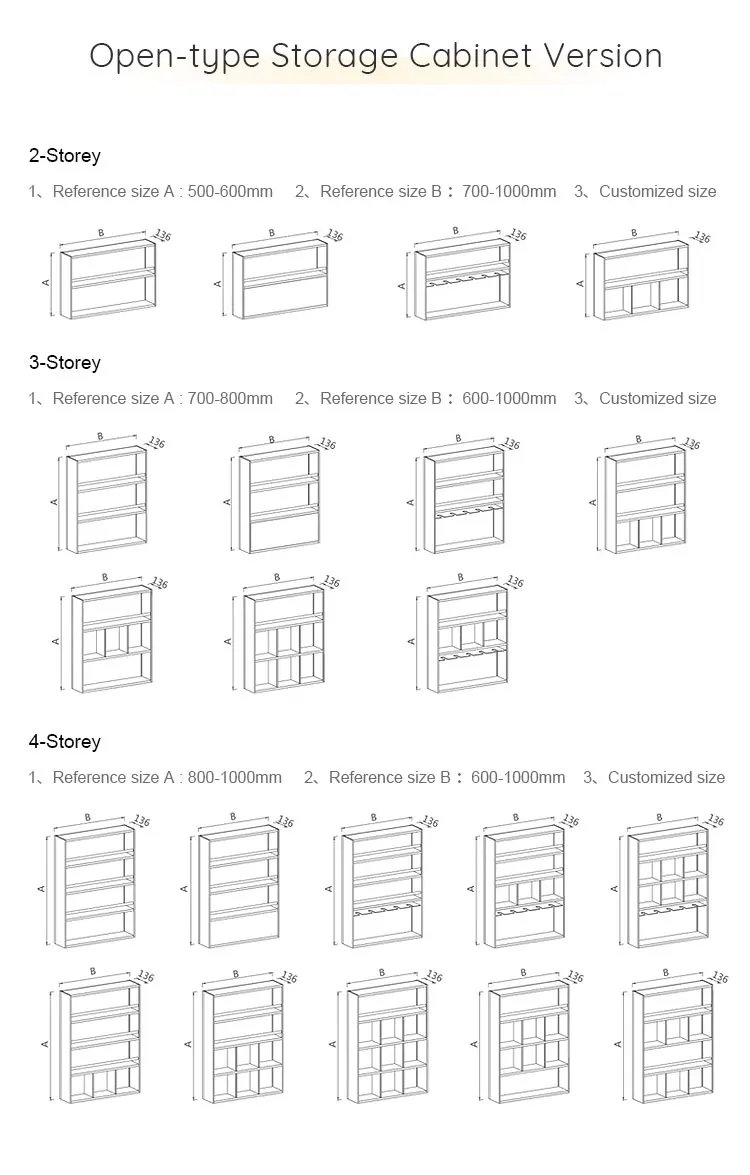 Open-type Storage Cabinet Version

2-Storey

1、Reference size A : 500-600mm 2、Reference size B：700-1000mm 3、Customized size

B 136 A
B 136 A
B 136 A
B 136 A

3-Storey

1、Reference size A : 700-800mm 2、Reference size B：600-1000mm 3、Customized size

B 136 A
B 136 A
B 136 A
B 136 A
B 136 A
B 136 A
B 136 A

4-Storey

1、Reference size A : 800-1000mm 2、Reference size B：600-1000mm 3、Customized size

B 136 A
B 136 A
B 136 A
B 136 A
B 136 A
B 136 A
B 136 A
B 136 A
B 136 A
B 136 A