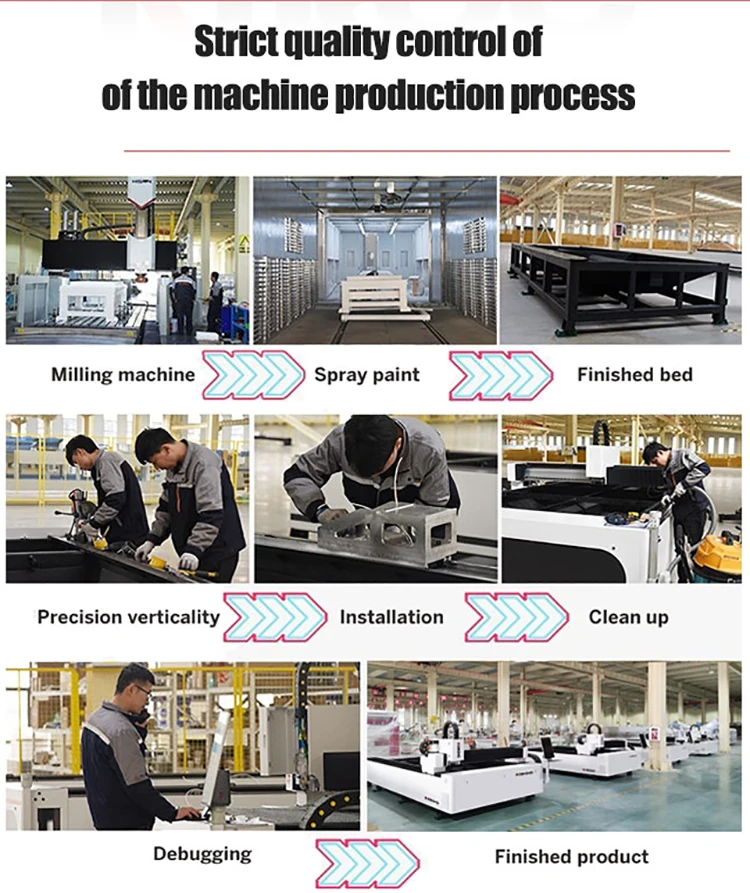 Strict quality control of
of the machine production process

Milling machine

Spray paint

Finished bed

Precision verticality

Installation

Clean up

Debugging

Finished product