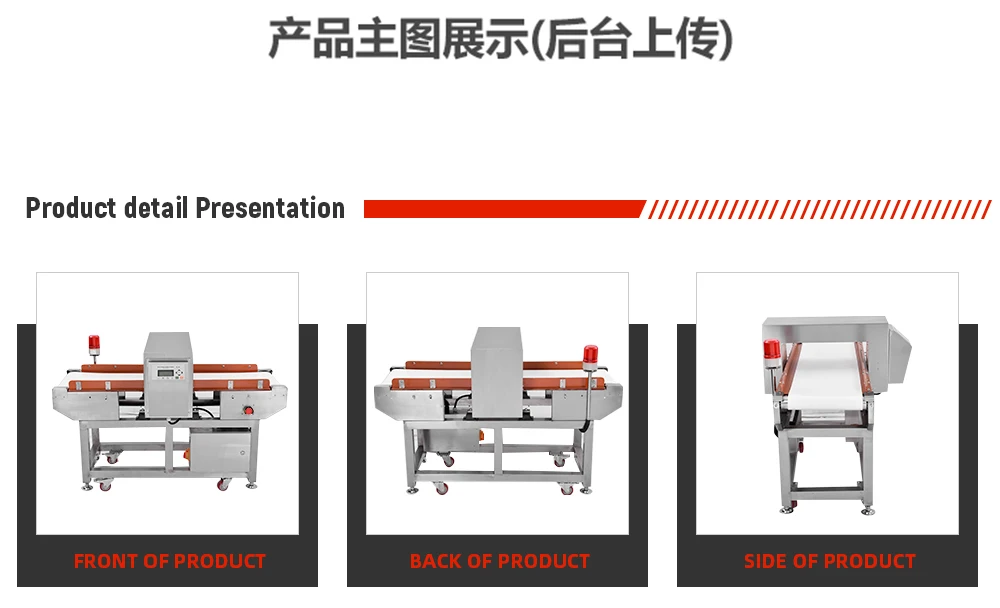 产品主图展示(后台上传)

Product detail Presentation

FRONT OF PRODUCT

BACK OF PRODUCT

SIDE OF PRODUCT