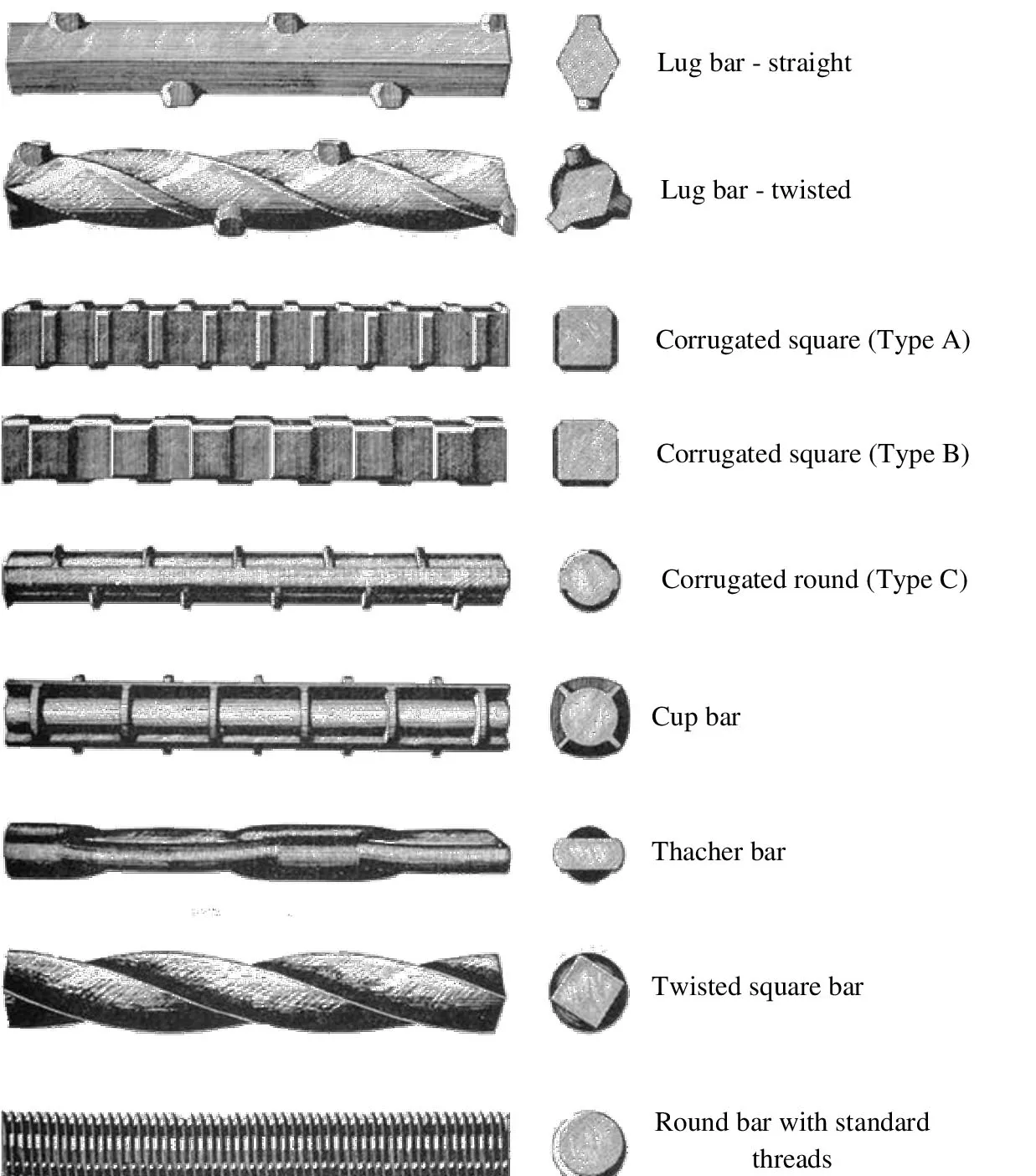 Lug bar - straight

Lug bar - twisted

Corrugated square (Type A)

Corrugated square (Type B)

Corrugated round (Type C)

Cup bar

Thacher bar

Twisted square bar

Round bar with standard threads