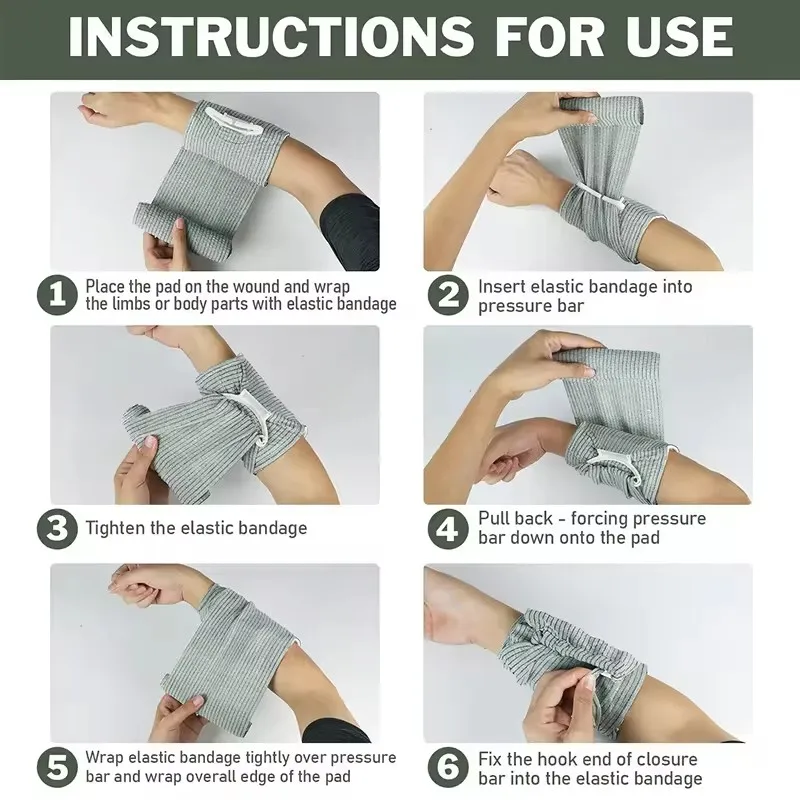 INSTRUCTIONS FOR USE

1 Place the pad on the wound and wrap the limbs or body parts with elastic bandage

2 Insert elastic bandage into pressure bar

3 Tighten the elastic bandage

4 Pull back - forcing pressure bar down onto the pad

5 Wrap elastic bandage tightly over pressure bar and wrap overall edge of the pad

6 Fix the hook end of closure bar into the elastic bandage