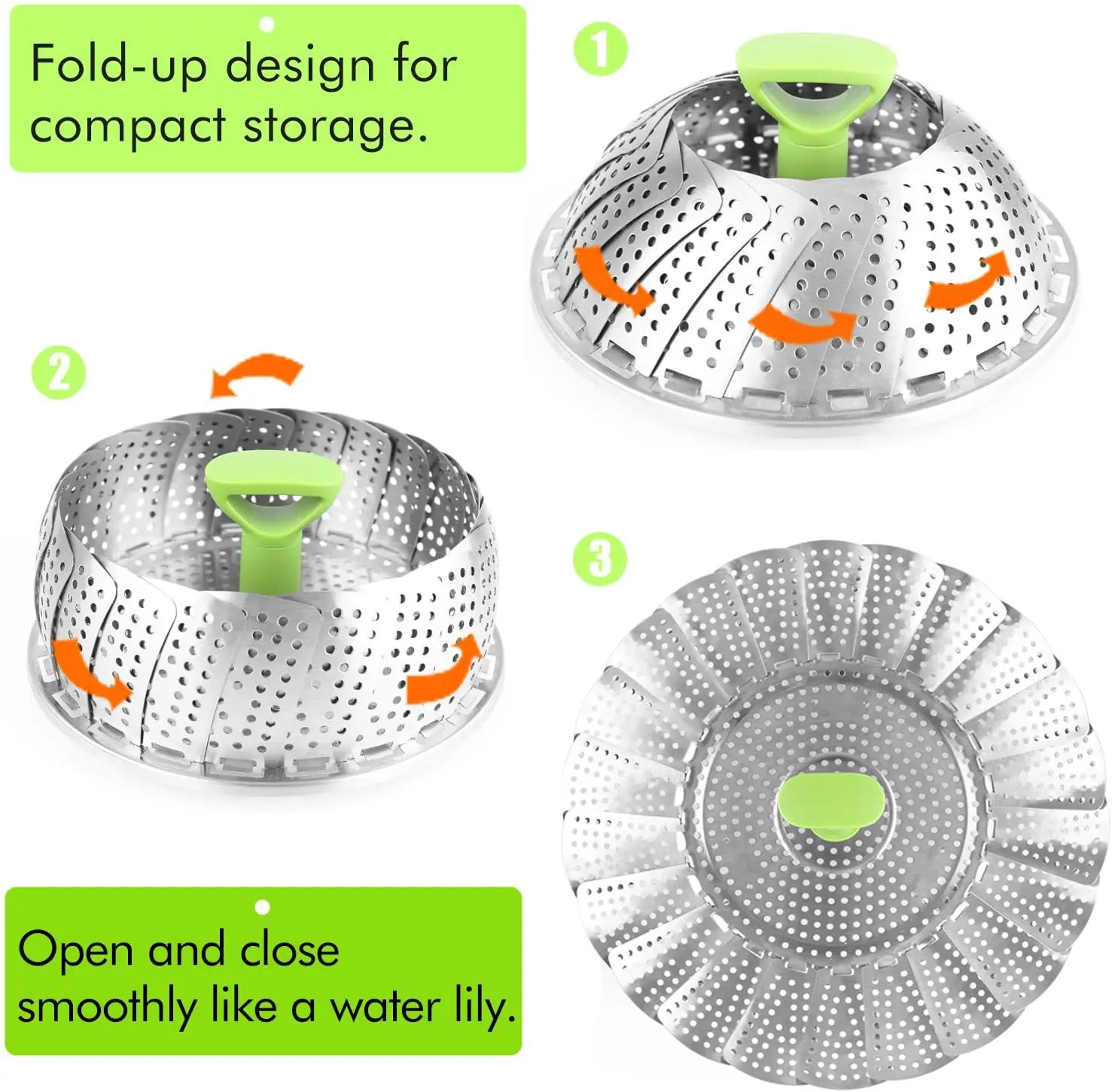 Fold-up design for compact storage.

1

2

3

Open and close smoothly like a water lily.