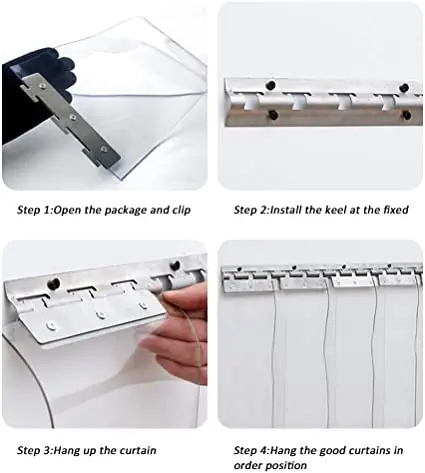 Step 1:Open the package and clip

Step 2:Install the keel at the fixed

Step 3:Hang up the curtain

Step 4:Hang the good curtains in order position