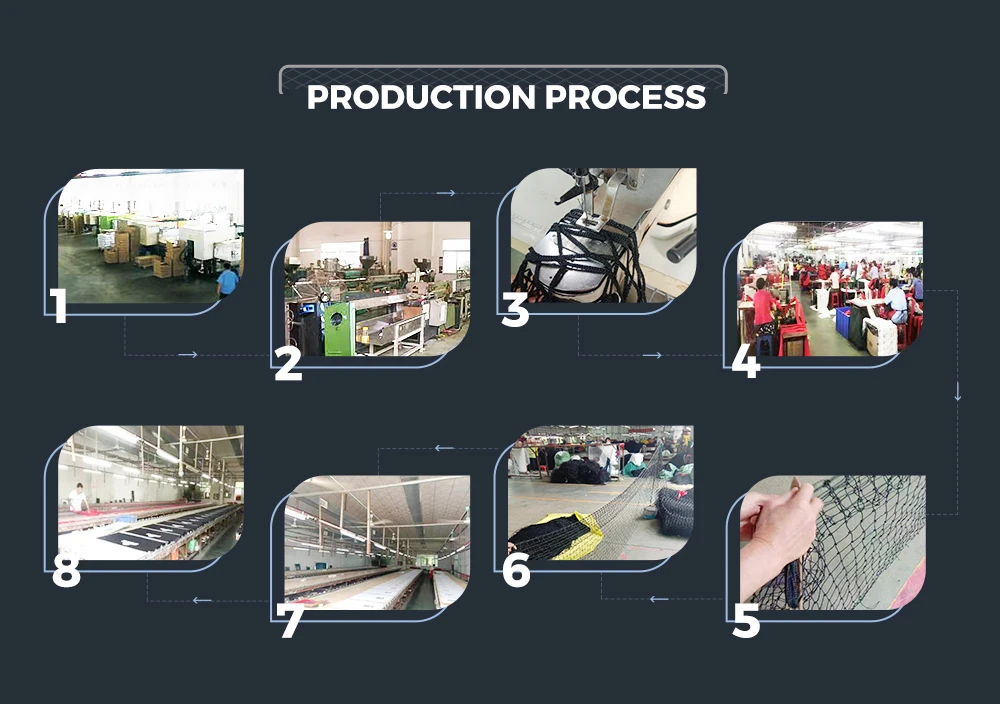 PRODUCTION PROCESS

1

2

3

4

5

6

7

8