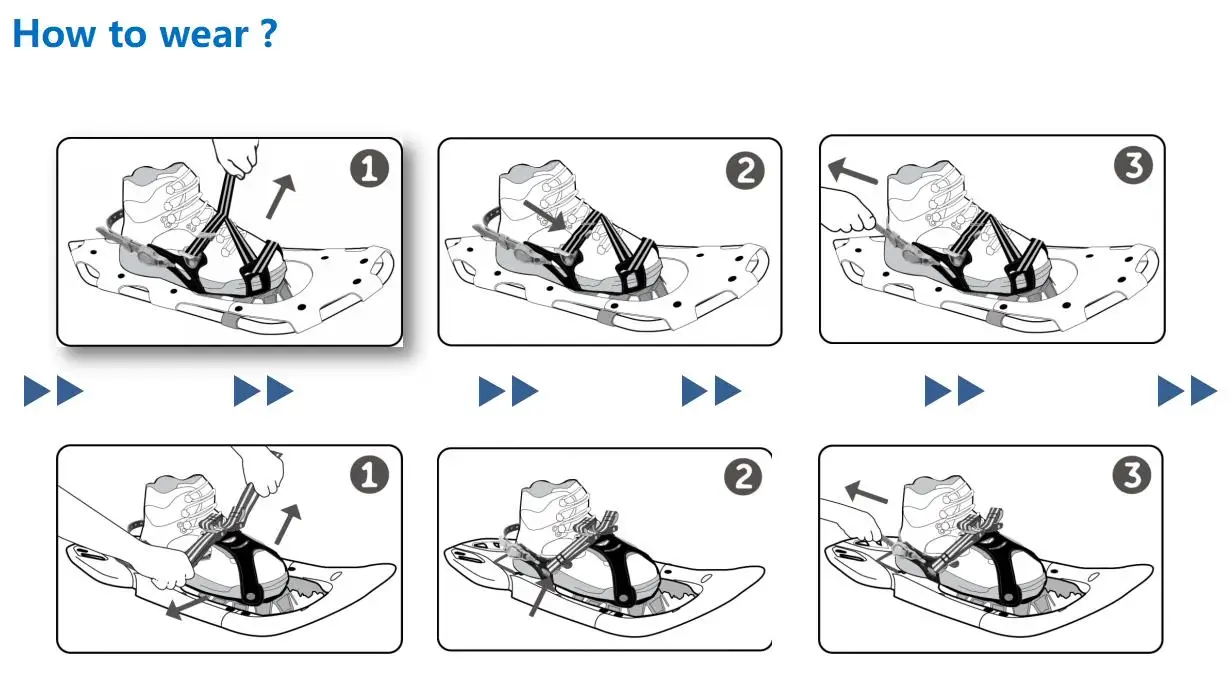 How to wear ?

1

2

3

1

2

3