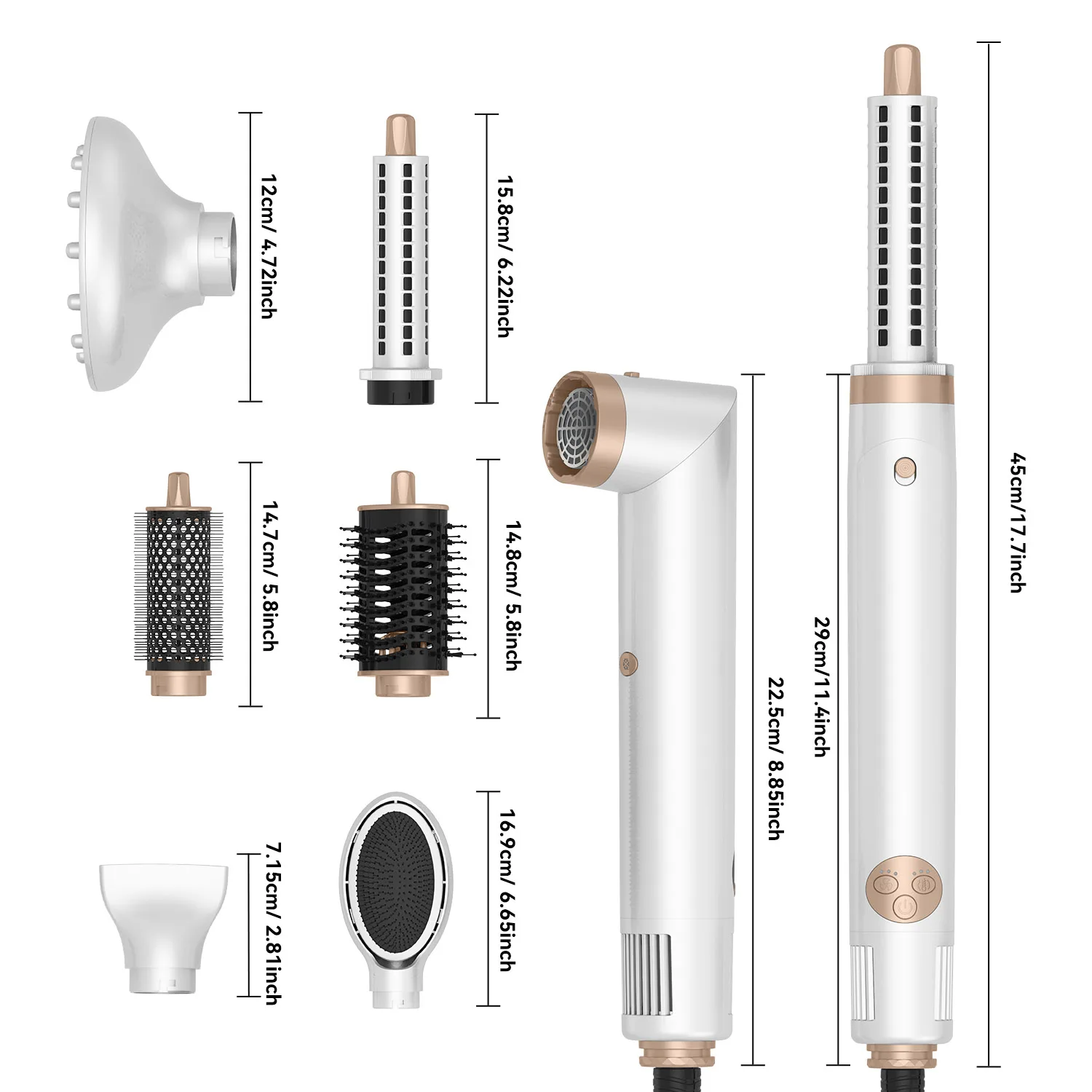 12cm/ 4.72inch

15.8cm/ 6.22inch

14.7cm/ 5.8inch

14.8cm/ 5.8inch

7.15cm/ 2.81inch

16.9cm/ 6.65inch

22.5cm/ 8.85inch

29cm/11.4inch

45cm/17.7inch