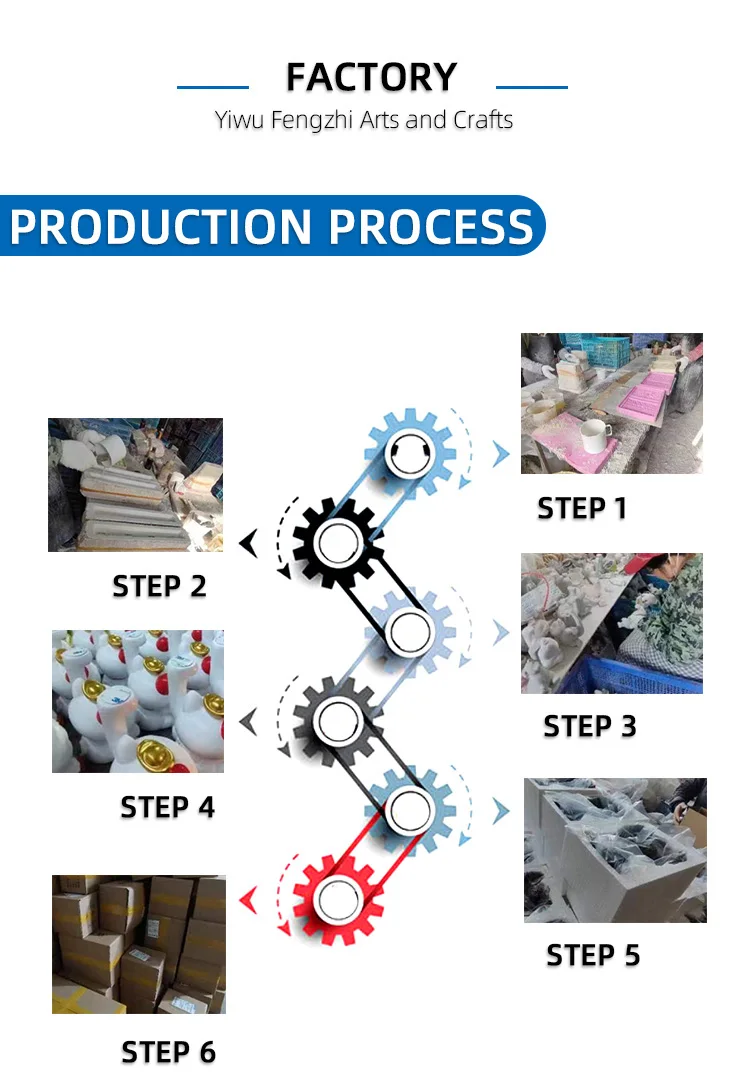 FACTORY
Yiwu Fengzhi Arts and Crafts

PRODUCTION PROCESS

STEP 1

STEP 2

STEP 3

STEP 4

STEP 5

STEP 6