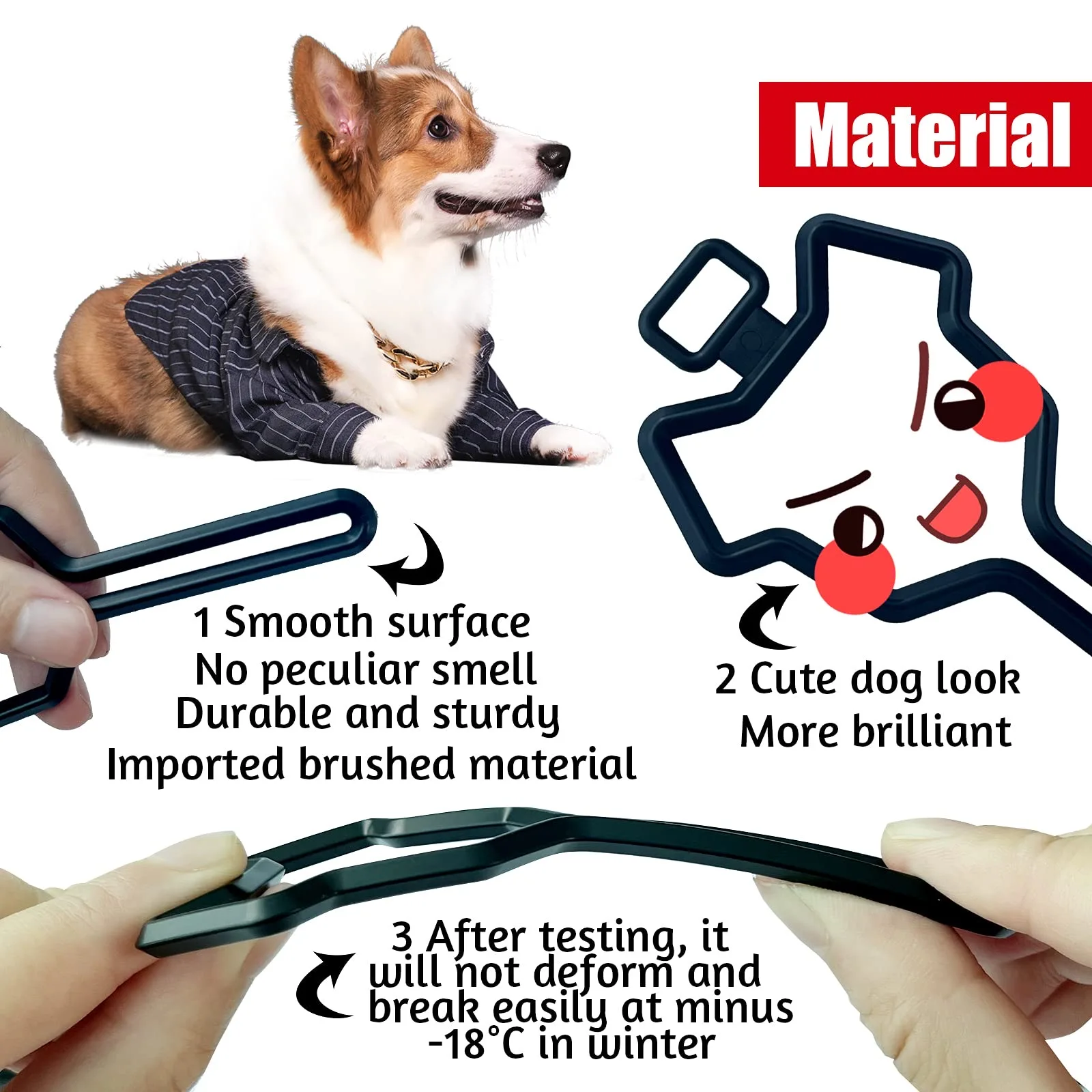 Material

1 Smooth surface
No peculiar smell
Durable and sturdy
Imported brushed material

2 Cute dog look
More brilliant

3 After testing, it will not deform and break easily at minus -18°C in winter