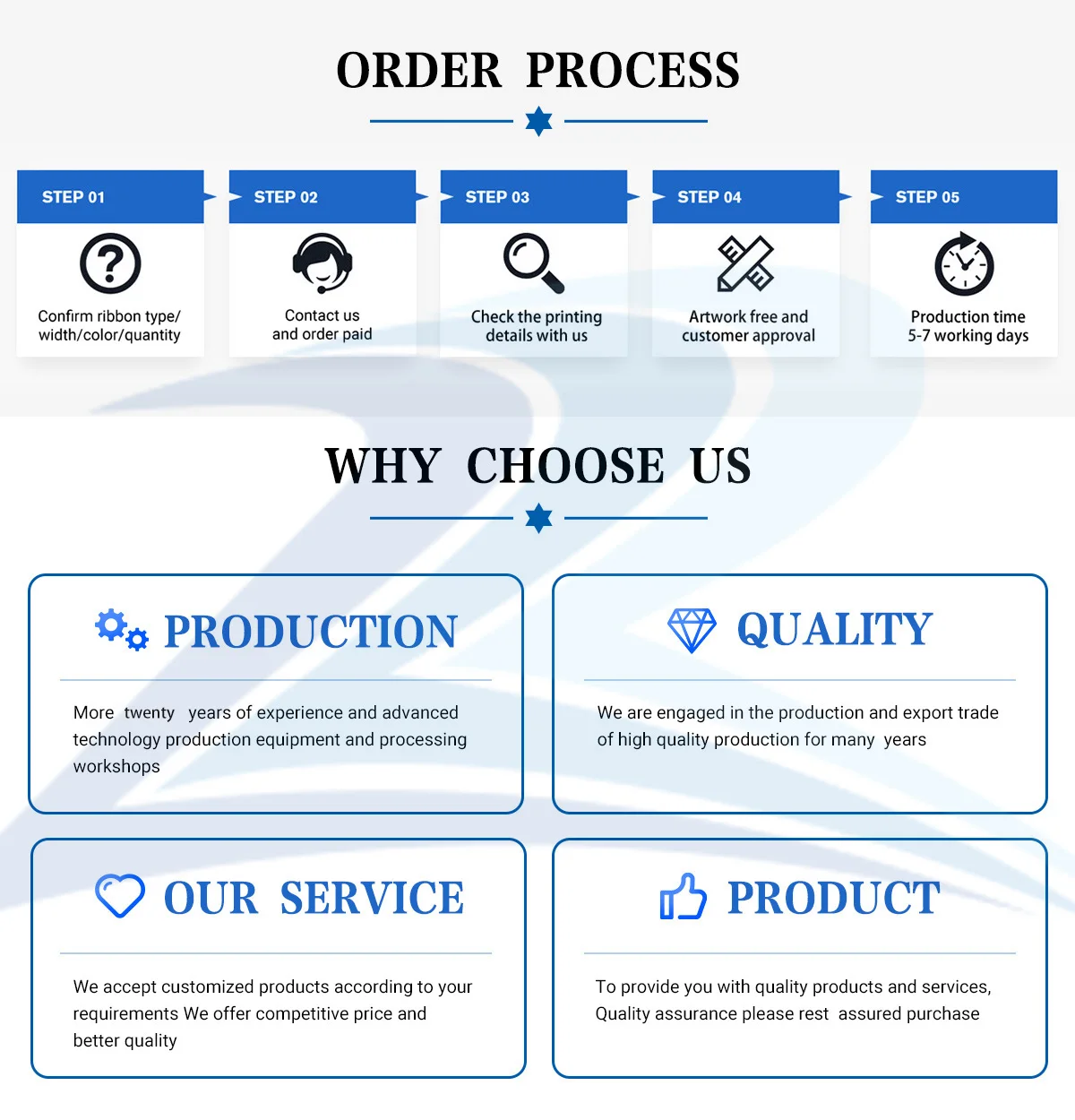 ORDER PROCESS

STEP 01
Confirm ribbon type/ width/color/quantity

STEP 02
Contact us and order paid

STEP 03
Check the printing details with us

STEP 04
Artwork free and customer approval

STEP 05
Production time 5-7 working days

WHY CHOOSE US

PRODUCTION

More twenty years of experience and advanced technology production equipment and processing workshops

QUALITY

We are engaged in the production and export trade of high quality production for many years

OUR SERVICE

We accept customized products according to your requirements We offer competitive price and better quality

PRODUCT

To provide you with quality products and services, Quality assurance please rest assured purchase