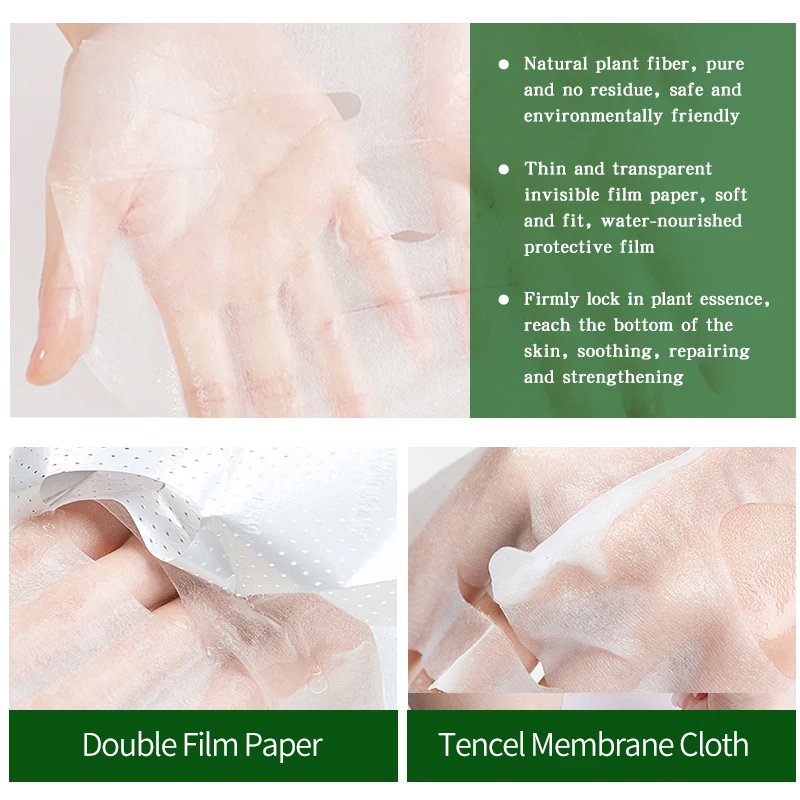 ● Natural plant fiber, pure and no residue, safe and environmentally friendly

● Thin and transparent invisible film paper, soft and fit, water-nourished protective film

● Firmly lock in plant essence, reach the bottom of the skin, soothing, repairing and strengthening

Double Film Paper

Tencel Membrane Cloth