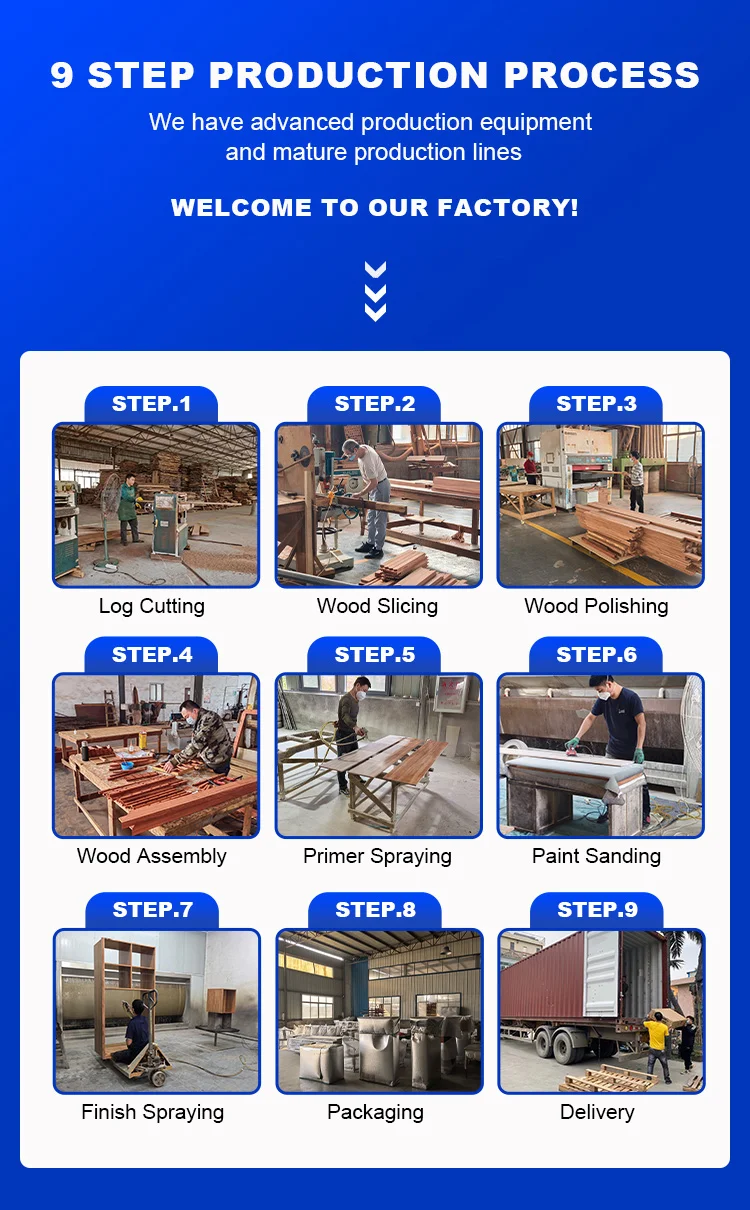 9 STEP PRODUCTION PROCESS

We have advanced production equipment and mature production lines

WELCOME TO OUR FACTORY!

STEP.1
Log Cutting

STEP.2
Wood Slicing

STEP.3
Wood Polishing

STEP.4
Wood Assembly

STEP.5
Primer Spraying

STEP.6
Paint Sanding

STEP.7
Finish Spraying

STEP.8
Packaging

STEP.9
Delivery