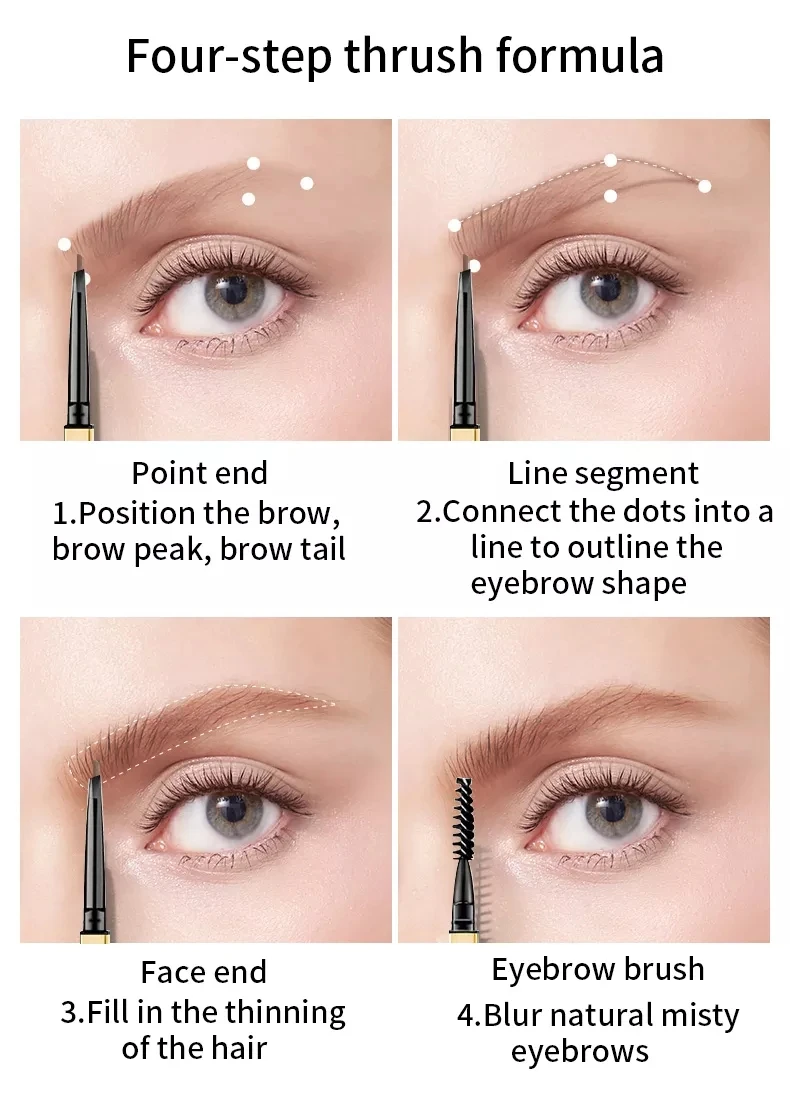 Four-step thrush formula

Point end
1.Position the brow, brow peak, brow tail

Line segment
2.Connect the dots into a line to outline the eyebrow shape

Face end
3.Fill in the thinning of the hair

Eyebrow brush
4.Blur natural misty eyebrows