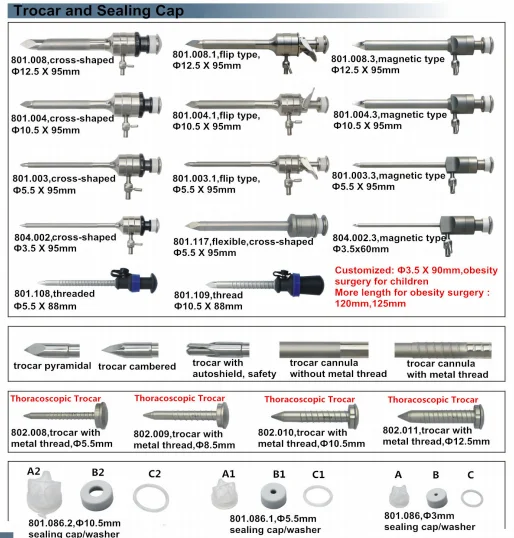 Trocar and Sealing Cap

801.008,cross-shaped Φ12.5 X 95mm

801.008.1,flip type, Φ12.5 X 95mm

801.008.3,magnetic type Φ12.5 X 95mm

801.004,cross-shaped Φ10.5 X 95mm

801.004.1,flip type, Φ10.5 X 95mm

801.004.3,magnetic type Φ10.5 X 95mm

801.003,cross-shaped Φ5.5 X 95mm

801.003.1,flip type, Φ5.5 X 95mm

801.003.3,magnetic type Φ5.5 X 95mm

804.002,cross-shaped Φ3.5 X 95mm

801.117,flexible,cross-shaped Φ5.5 X 95mm

804.002.3,magnetic type Φ3.5x60mm

801.108,threaded Φ5.5 X 88mm

801.109,thread Φ10.5 X 88mm

Customized: Φ3.5 X 90mm,obesity surgery for children
More length for obesity surgery : 120mm,125mm

trocar pyramidal

trocar cambered

trocar with autoshield, safety

trocar cannula without metal thread

trocar cannula with metal thread

Thoracoscopic Trocar
802.008,trocar with metal thread,Φ5.5mm

Thoracoscopic Trocar
802.009,trocar with metal thread,Φ8.5mm

Thoracoscopic Trocar
802.010,trocar with metal thread,Φ10.5mm

Thoracoscopic Trocar
802.011,trocar with metal thread,Φ12.5mm

A2 B2 C2
801.086.2,Φ10.5mm sealing cap/washer

A1 B1 C1
801.086.1,Φ5.5mm sealing cap/washer

A B C
801.086,Φ3mm sealing cap/washer