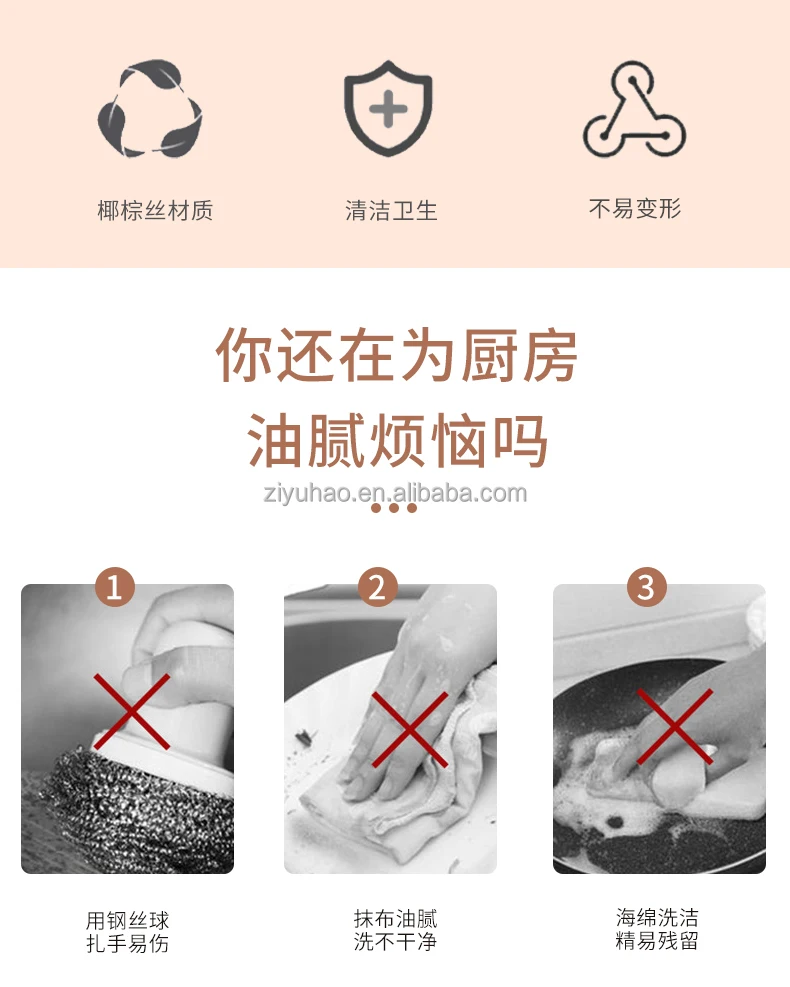 椰棕丝材质

清洁卫生

不易变形

你还在为厨房
油腻烦恼吗

ziyuhao.en.alibaba.com

1

2

3

用钢丝球
扎手易伤

抹布油腻
洗不干净

海绵洗洁
精易残留