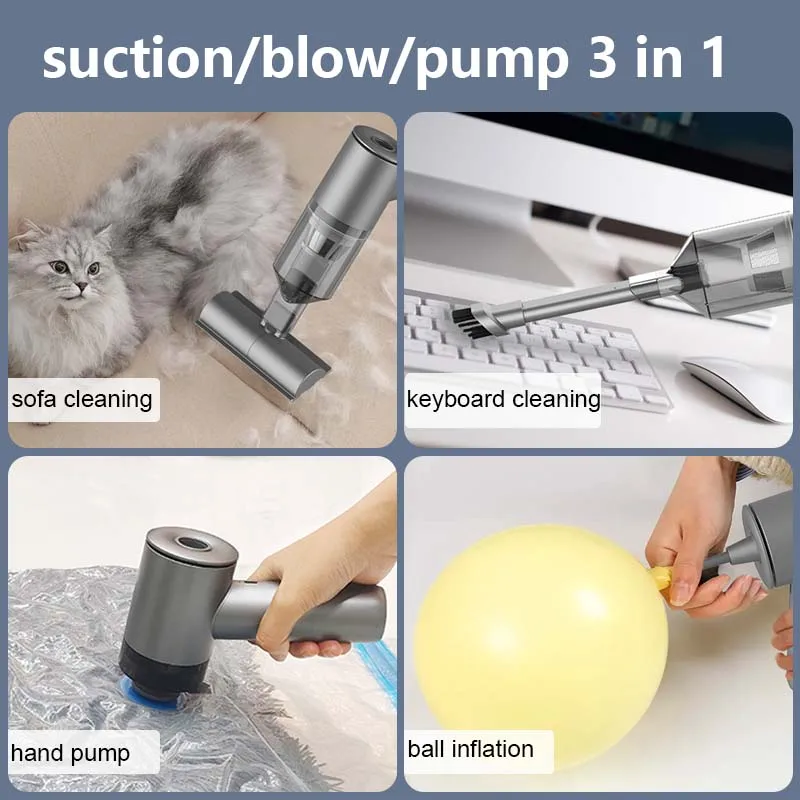 suction/blow/pump 3 in 1

sofa cleaning

keyboard cleaning

hand pump

ball inflation