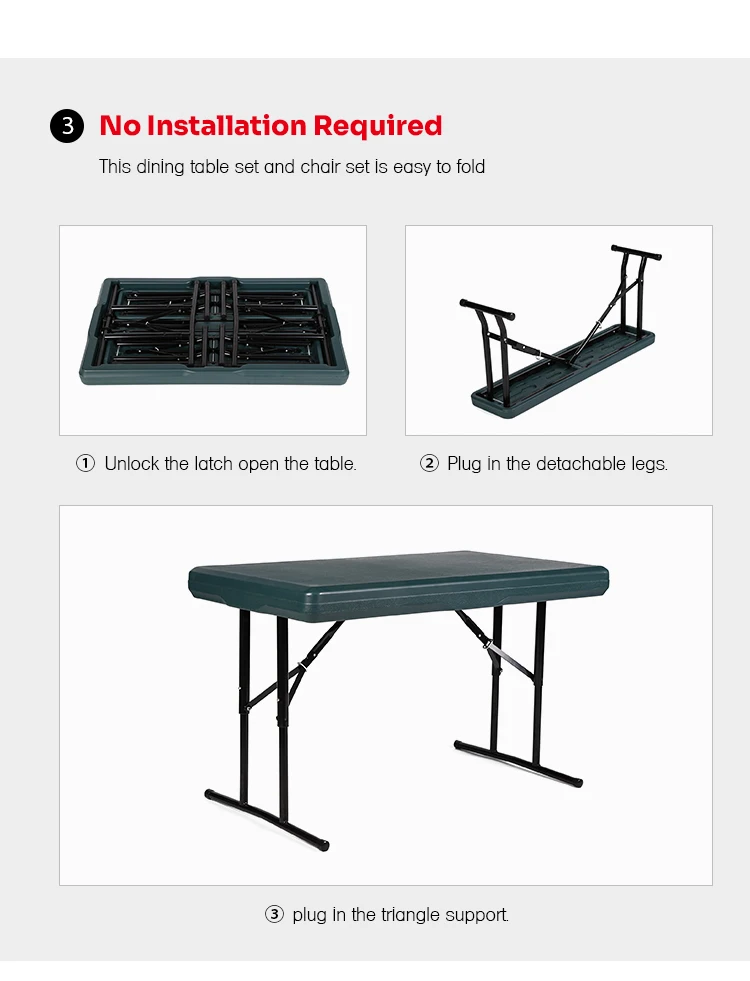 3 No Installation Required

This dining table set and chair set is easy to fold

① Unlock the latch open the table.

② Plug in the detachable legs.

③ plug in the triangle support.