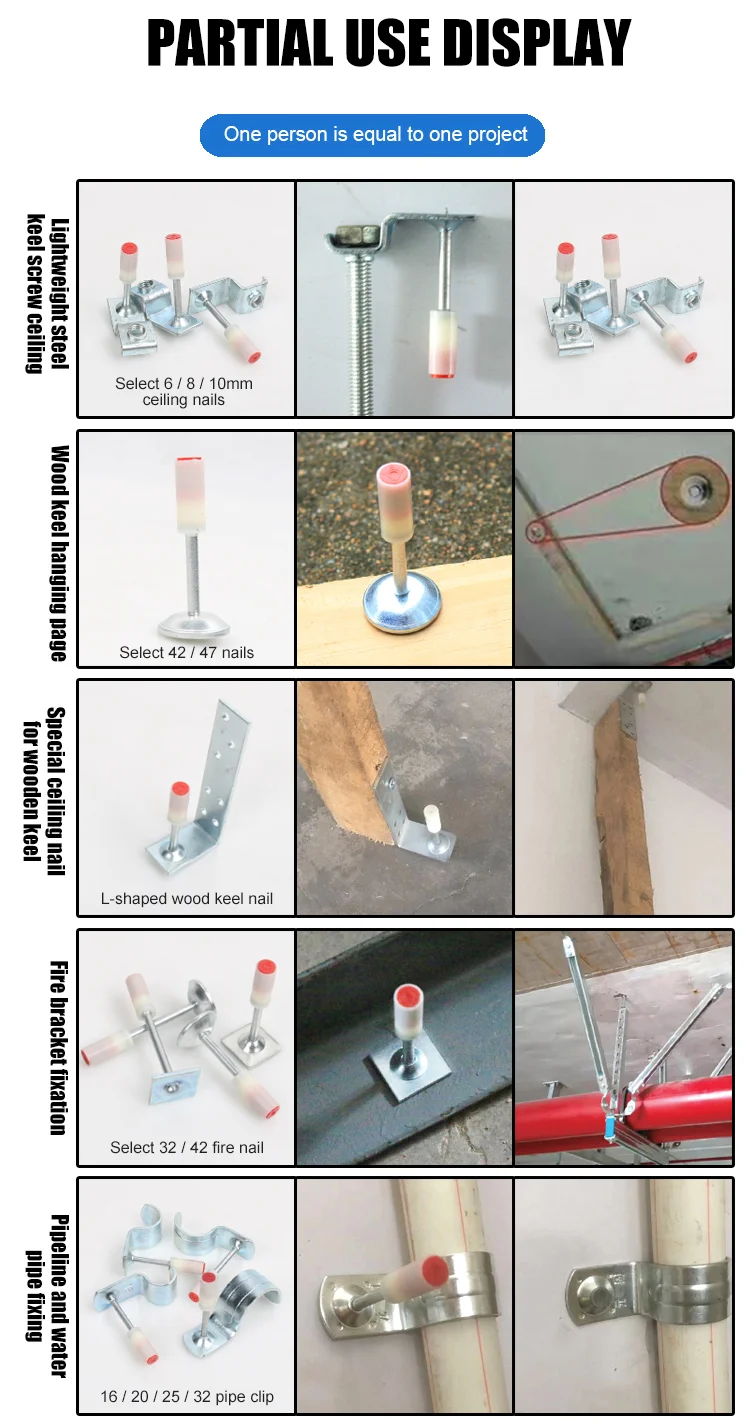 PARTIAL USE DISPLAY

One person is equal to one project

Lightweight steel keel screw ceiling

Select 6 / 8 / 10mm ceiling nails

Wood keel hanging page

Select 42 / 47 nails

Special ceiling nail for wooden keel

L-shaped wood keel nail

Fire bracket fixation

Select 32 / 42 fire nail

Pipeline and water pipe fixing

16 / 20 / 25 / 32 pipe clip