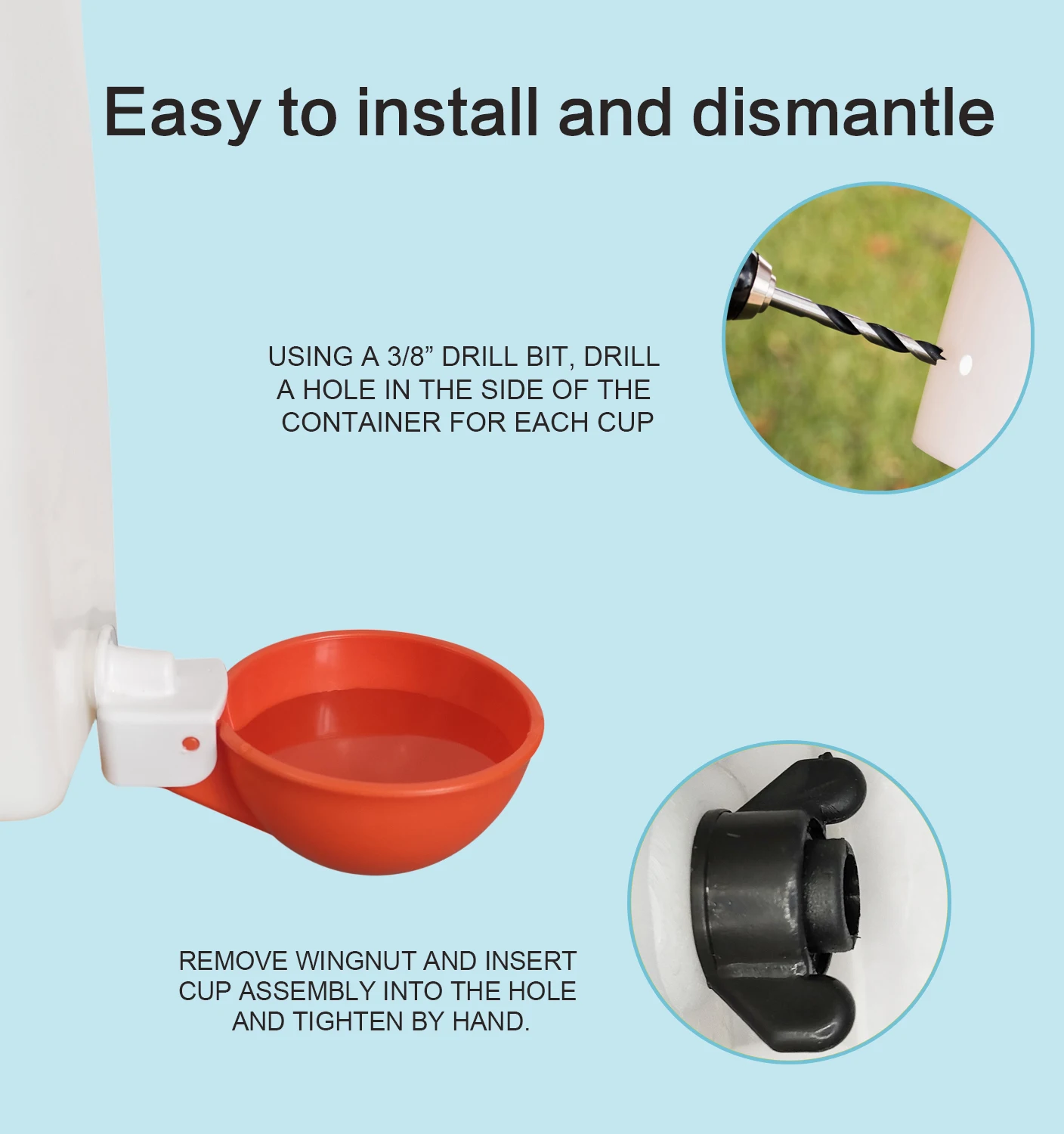 Easy to install and dismantle

USING A 3/8” DRILL BIT, DRILL A HOLE IN THE SIDE OF THE CONTAINER FOR EACH CUP

REMOVE WINGNUT AND INSERT CUP ASSEMBLY INTO THE HOLE AND TIGHTEN BY HAND.