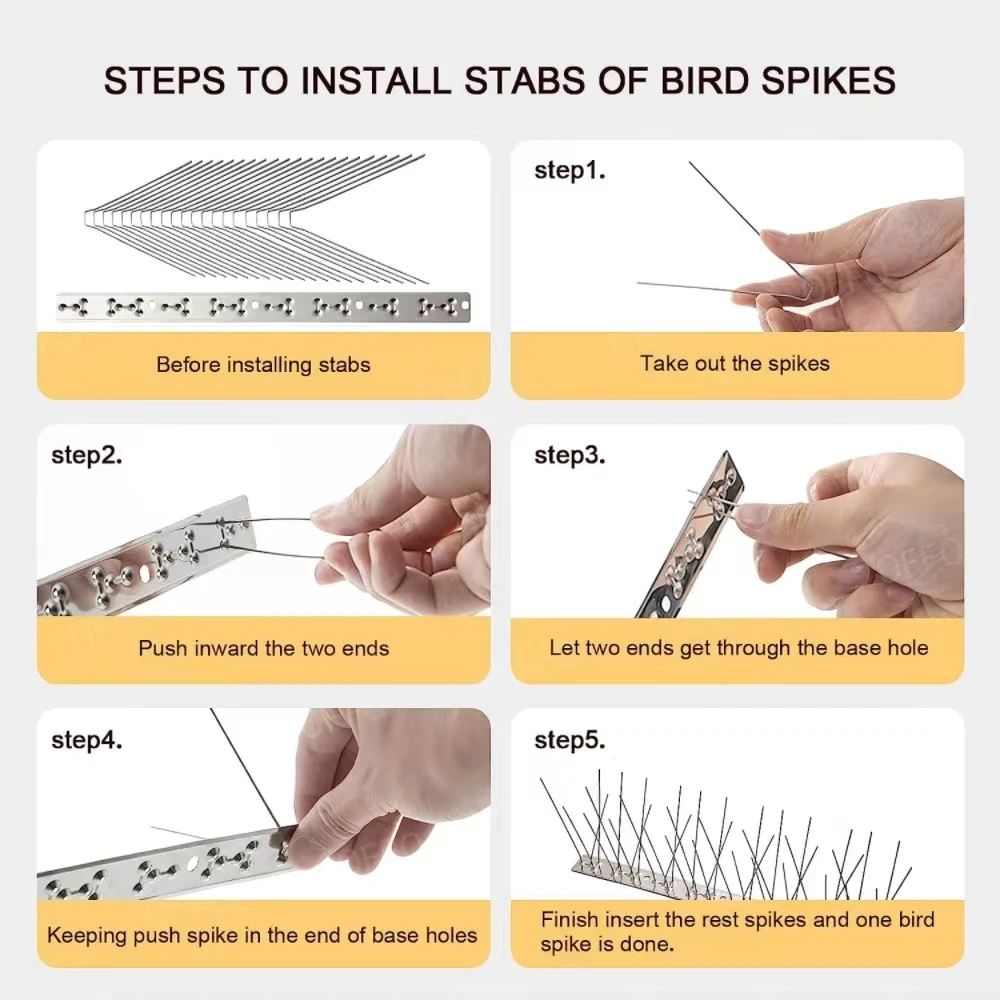 STEPS TO INSTALL STABS OF BIRD SPIKES

Before installing stabs

step1.

Take out the spikes

step2.

Push inward the two ends

step3.

Let two ends get through the base hole

step4.

Keeping push spike in the end of base holes

step5.

Finish insert the rest spikes and one bird spike is done.