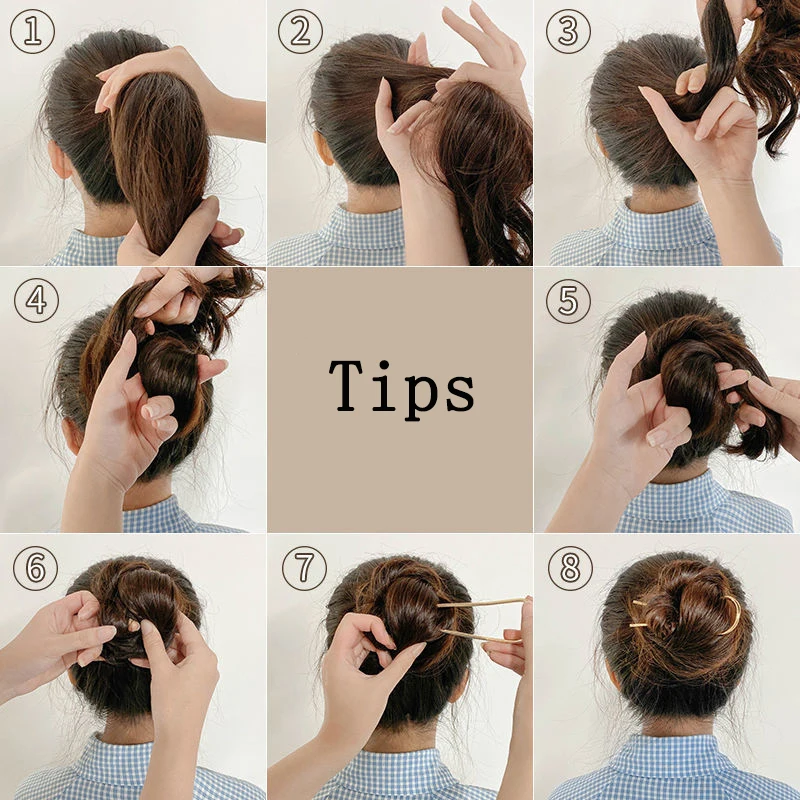 ①
②
③
④
Tips
⑤
⑥
⑦
⑧