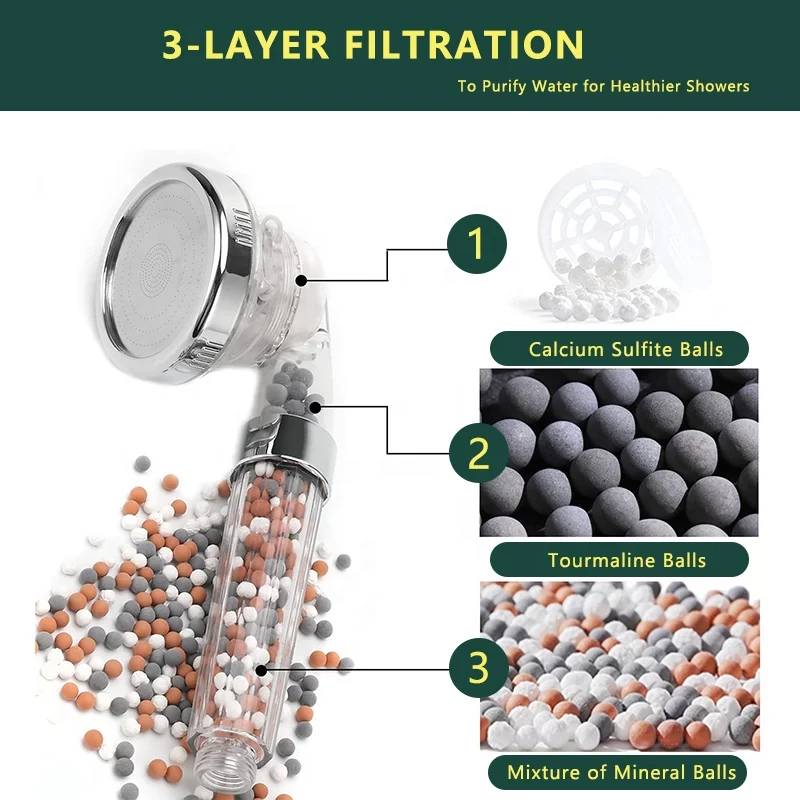 3-LAYER FILTRATION

To Purify Water for Healthier Showers

1

Calcium Sulfite Balls

2

Tourmaline Balls

3

Mixture of Mineral Balls