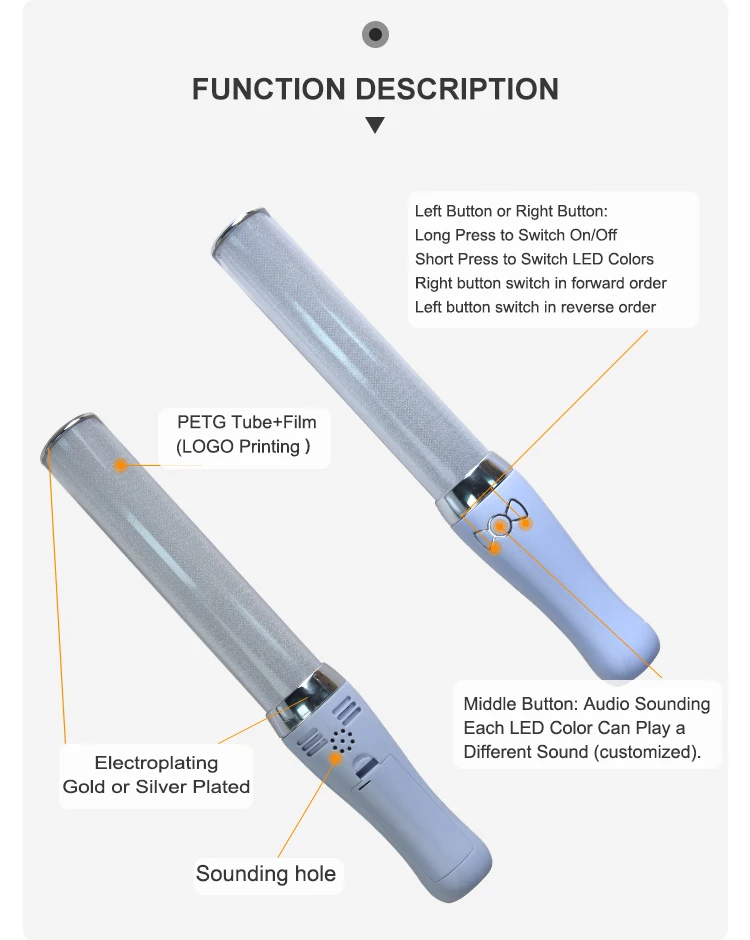 FUNCTION DESCRIPTION

Left Button or Right Button:
Long Press to Switch On/Off
Short Press to Switch LED Colors
Right button switch in forward order
Left button switch in reverse order

PETG Tube+Film
(LOGO Printing )

Middle Button: Audio Sounding
Each LED Color Can Play a
Different Sound (customized).

Electroplating
Gold or Silver Plated

Sounding hole