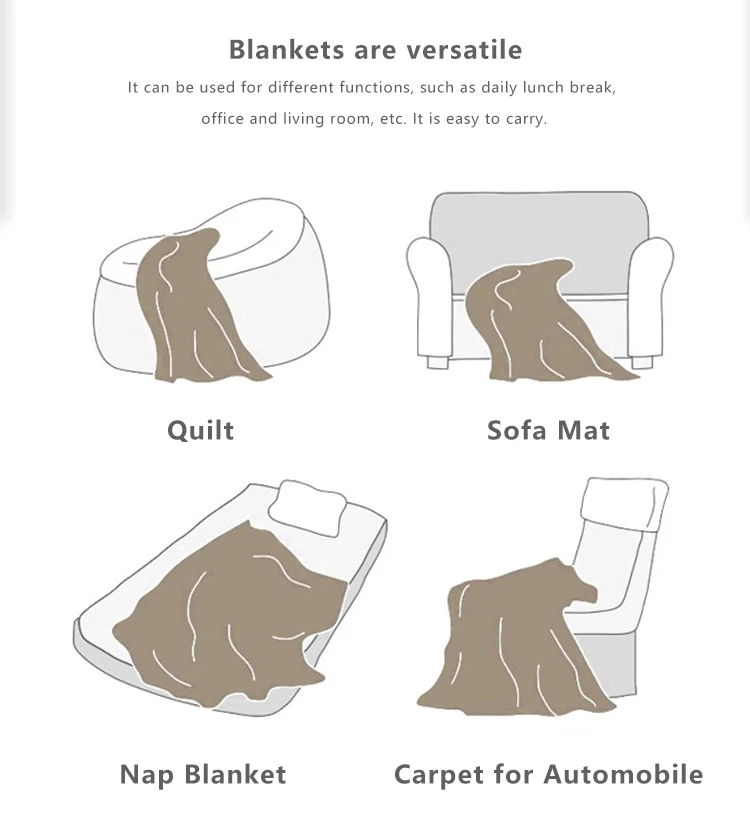 Blankets are versatile

It can be used for different functions, such as daily lunch break, office and living room, etc. It is easy to carry.

Quilt

Sofa Mat

Nap Blanket

Carpet for Automobile