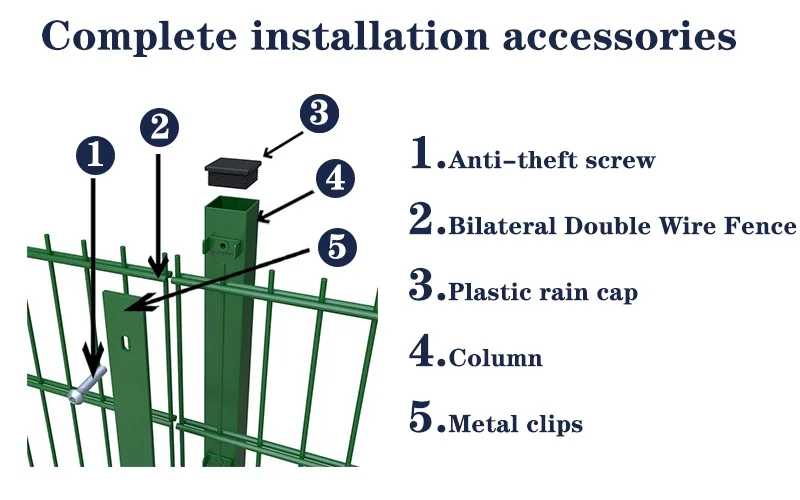 Complete installation accessories

1
2
3
4
5

1.Anti-theft screw

2.Bilateral Double Wire Fence

3.Plastic rain cap

4.Column

5.Metal clips