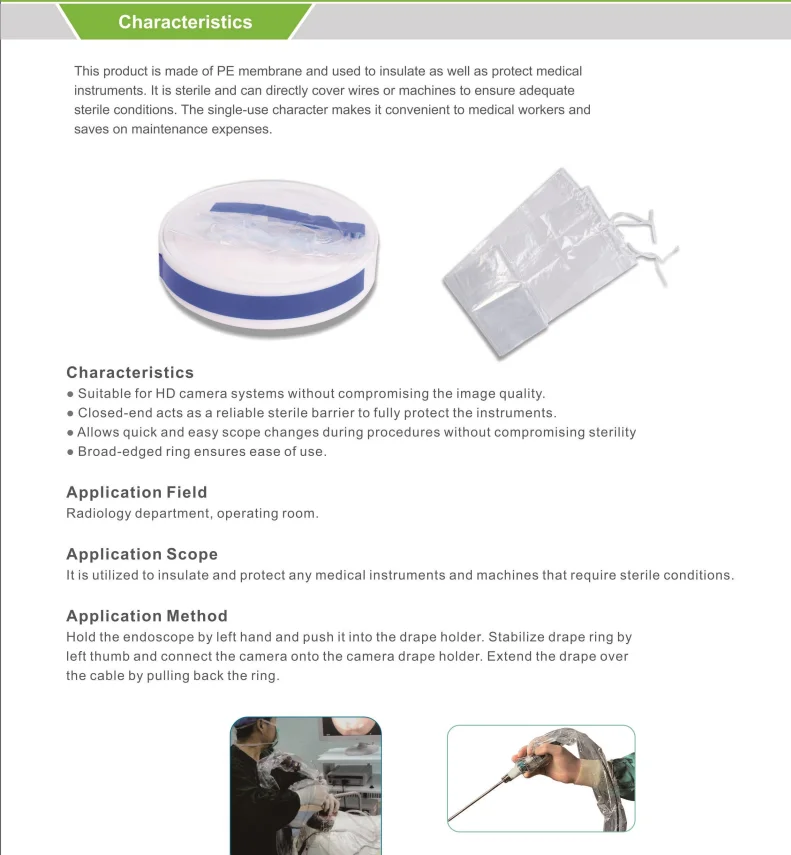 Characteristics

This product is made of PE membrane and used to insulate as well as protect medical instruments. It is sterile and can directly cover wires or machines to ensure adequate sterile conditions. The single-use character makes it convenient to medical workers and saves on maintenance expenses.

Characteristics
● Suitable for HD camera systems without compromising the image quality.
● Closed-end acts as a reliable sterile barrier to fully protect the instruments.
● Allows quick and easy scope changes during procedures without compromising sterility
● Broad-edged ring ensures ease of use.

Application Field
Radiology department, operating room.

Application Scope
It is utilized to insulate and protect any medical instruments and machines that require sterile conditions.

Application Method
Hold the endoscope by left hand and push it into the drape holder. Stabilize drape ring by left thumb and connect the camera onto the camera drape holder. Extend the drape over the cable by pulling back the ring.