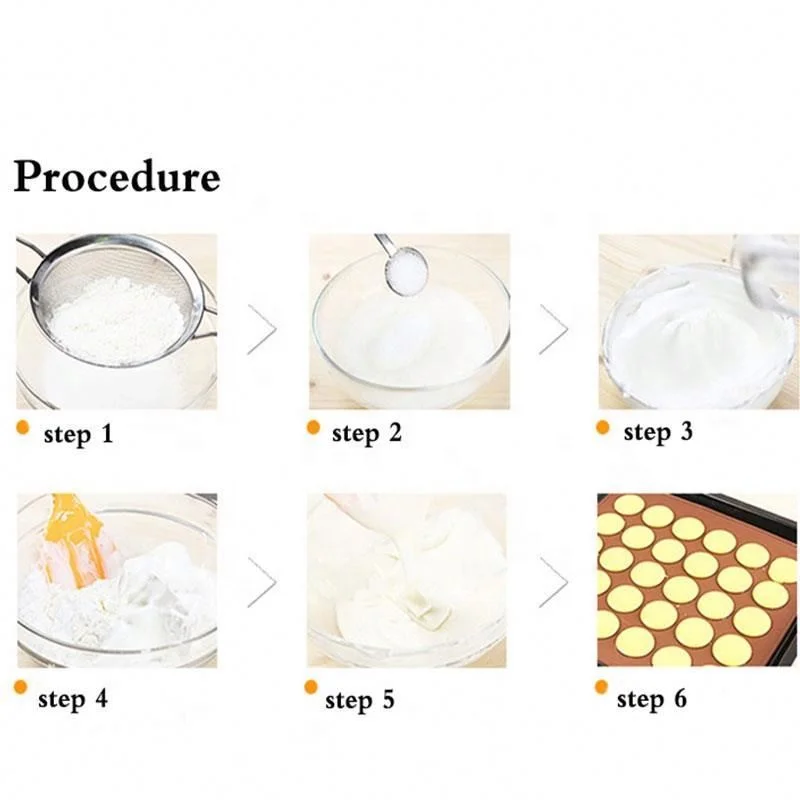 Procedure

step 1

step 2

step 3

step 4

step 5

step 6