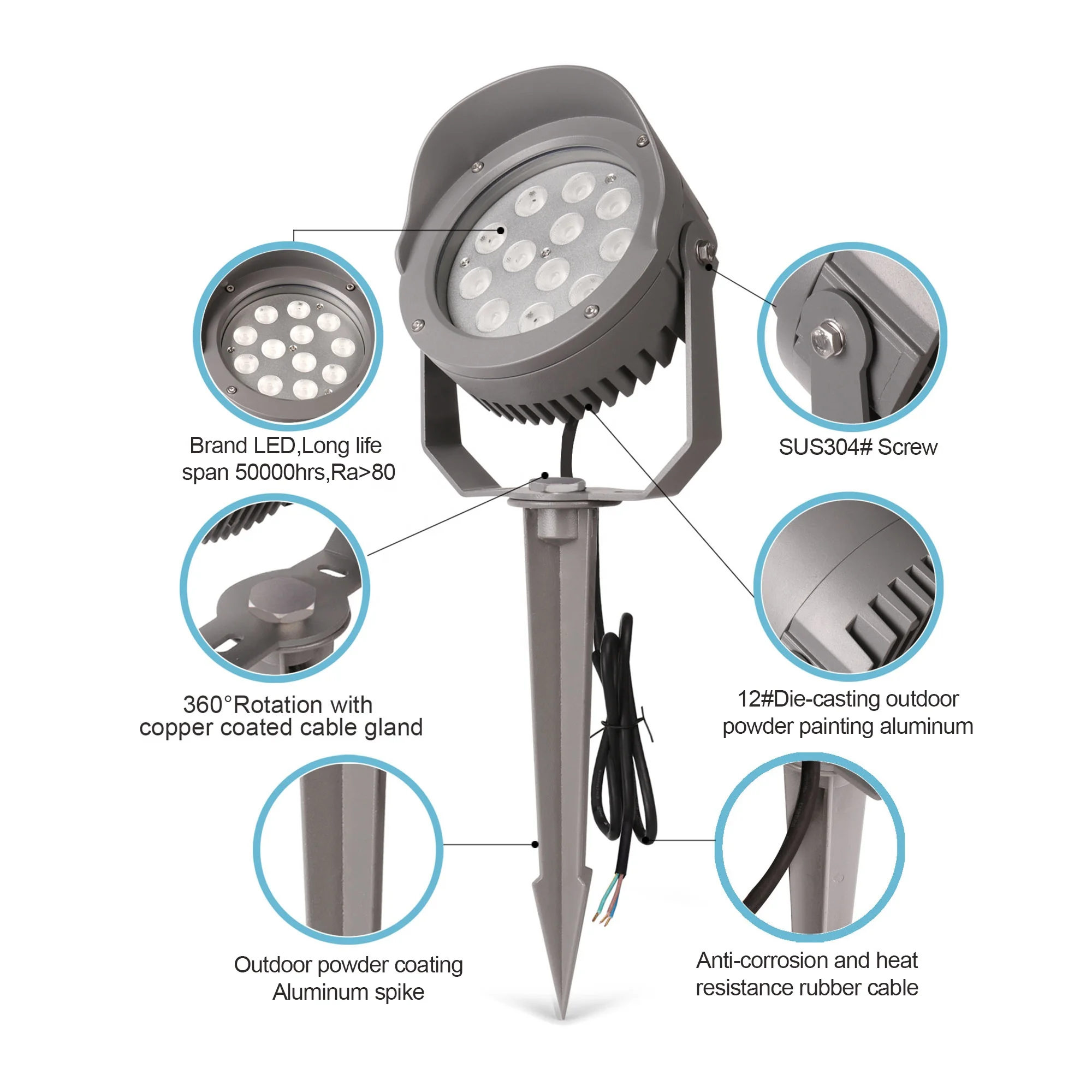 Brand LED,Long life span 50000hrs,Ra>80

SUS304# Screw

360°Rotation with copper coated cable gland

12#Die-casting outdoor powder painting aluminum

Outdoor powder coating Aluminum spike

Anti-corrosion and heat resistance rubber cable