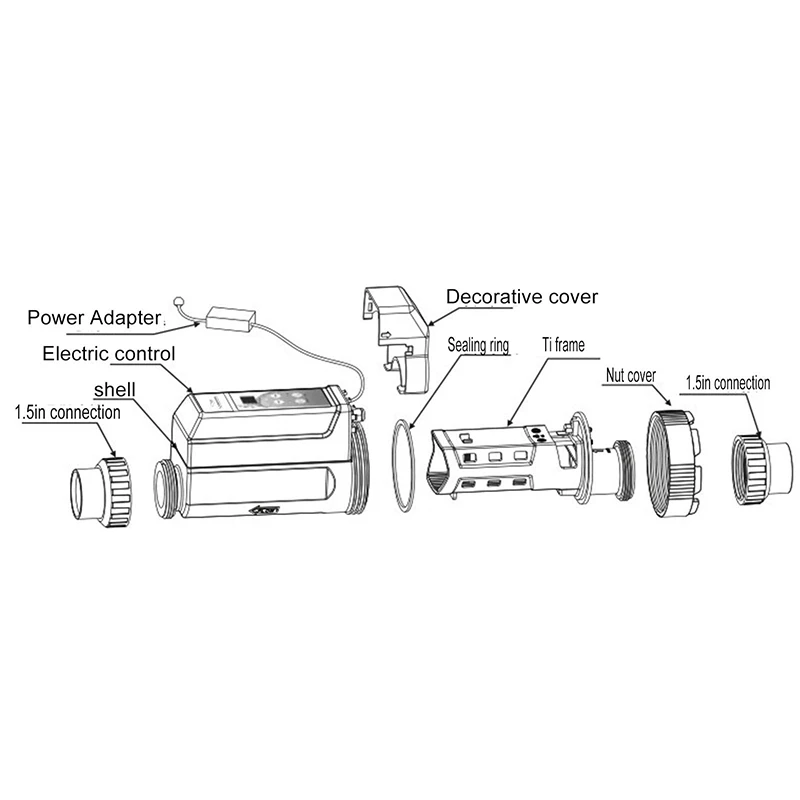 Power Adapter

Electric control

shell

1.5in connection

Decorative cover

Sealing ring

Ti frame

Nut cover

1.5in connection