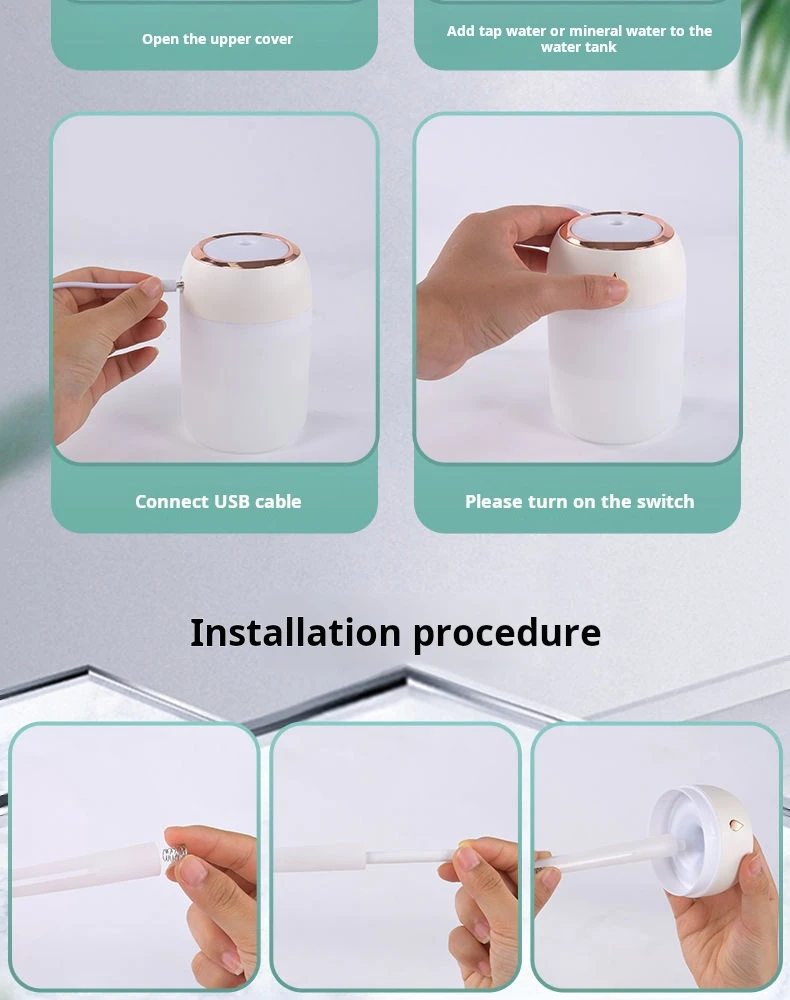 Open the upper cover

Add tap water or mineral water to the water tank

Connect USB cable

Please turn on the switch

Installation procedure