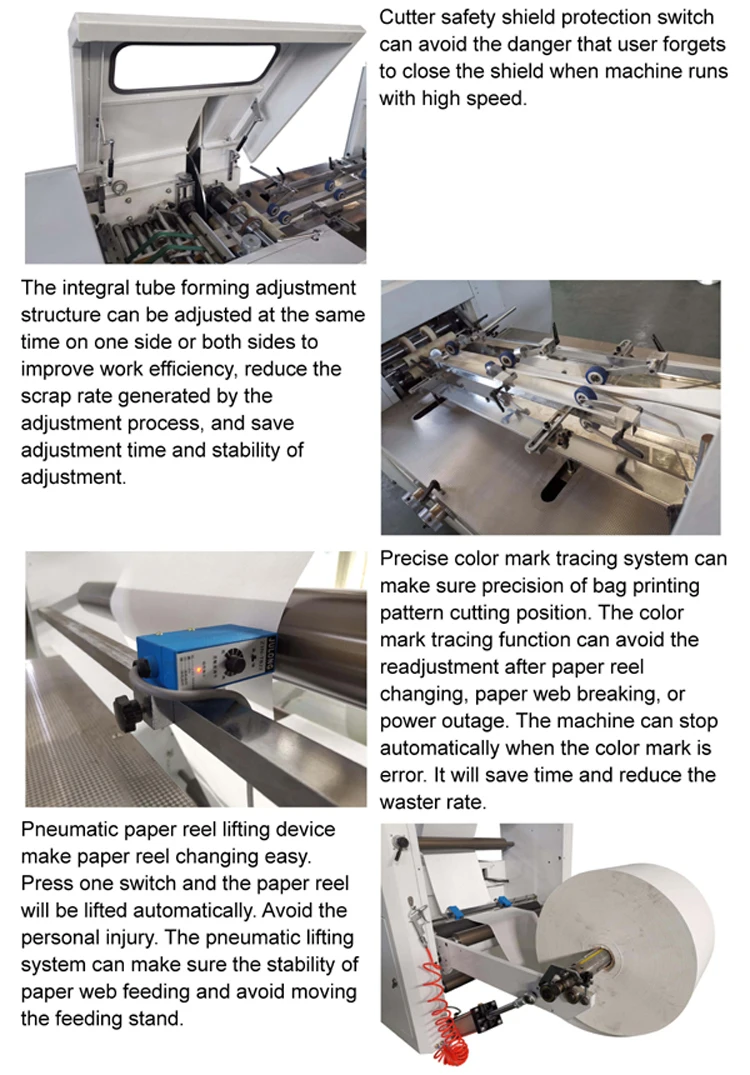 Cutter safety shield protection switch can avoid the danger that user forgets to close the shield when machine runs with high speed.

The integral tube forming adjustment structure can be adjusted at the same time on one side or both sides to improve work efficiency, reduce the scrap rate generated by the adjustment process, and save adjustment time and stability of adjustment.

Precise color mark tracing system can make sure precision of bag printing pattern cutting position. The color mark tracing function can avoid the readjustment after paper reel changing, paper web breaking, or power outage. The machine can stop automatically when the color mark is error. It will save time and reduce the waster rate.

Pneumatic paper reel lifting device make paper reel changing easy. Press one switch and the paper reel will be lifted automatically. Avoid the personal injury. The pneumatic lifting system can make sure the stability of paper web feeding and avoid moving the feeding stand.