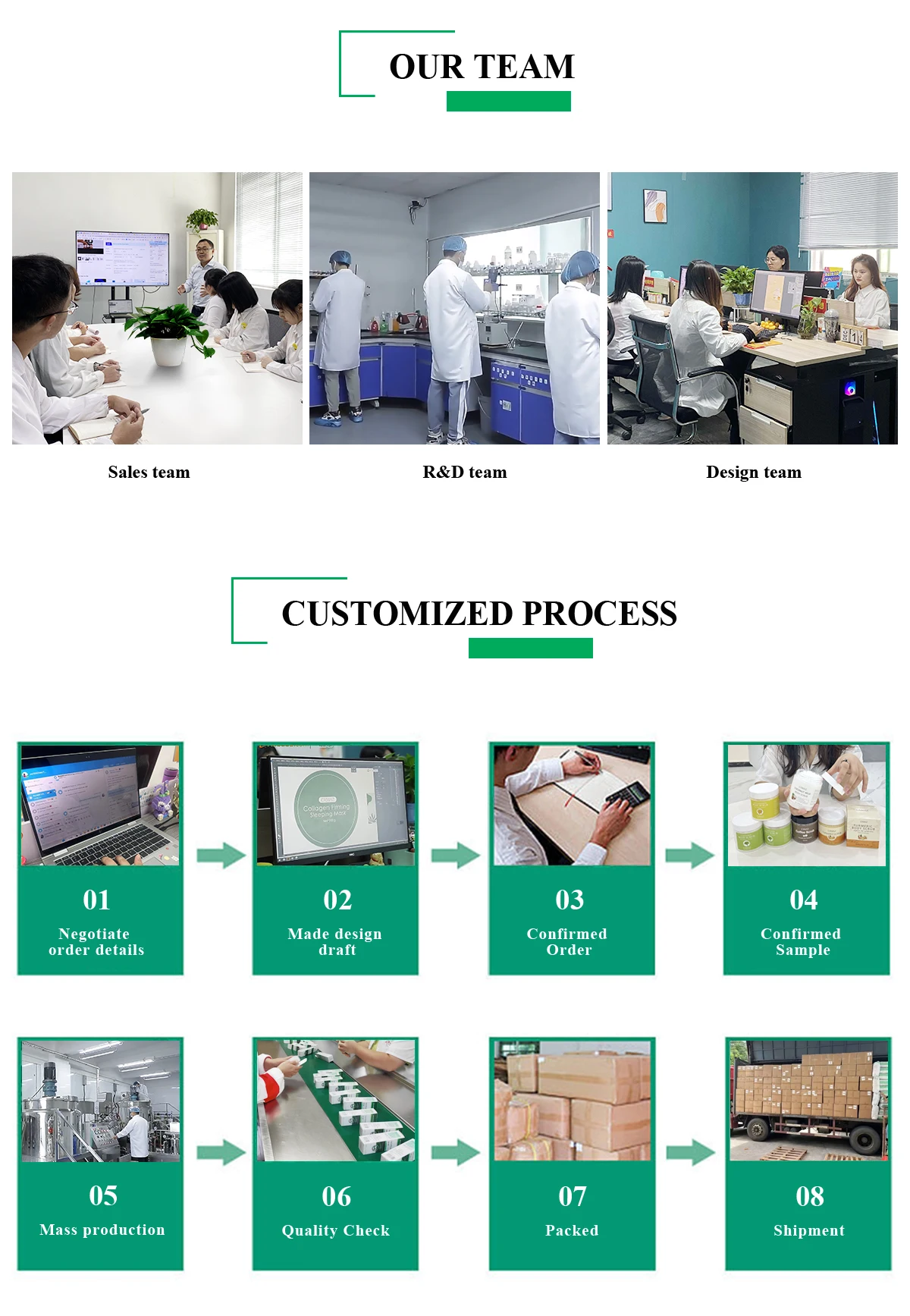 OUR TEAM

Sales team

R&D team

Design team

CUSTOMIZED PROCESS

Collagen Firming Sleeping Mask

01
Negotiate order details

02
Made design draft

03
Confirmed Order

04
Confirmed Sample

05
Mass production

06
Quality Check

07
Packed

08
Shipment