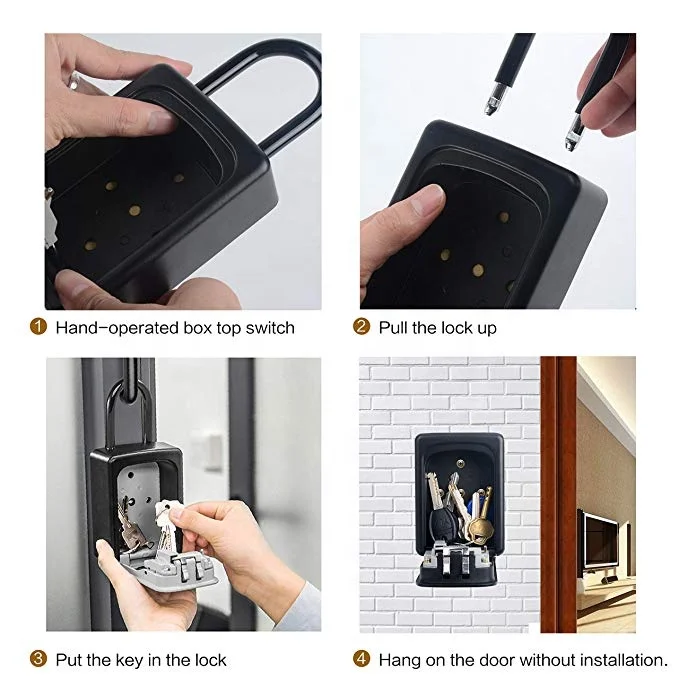 1 Hand-operated box top switch

2 Pull the lock up

3 Put the key in the lock

4 Hang on the door without installation.