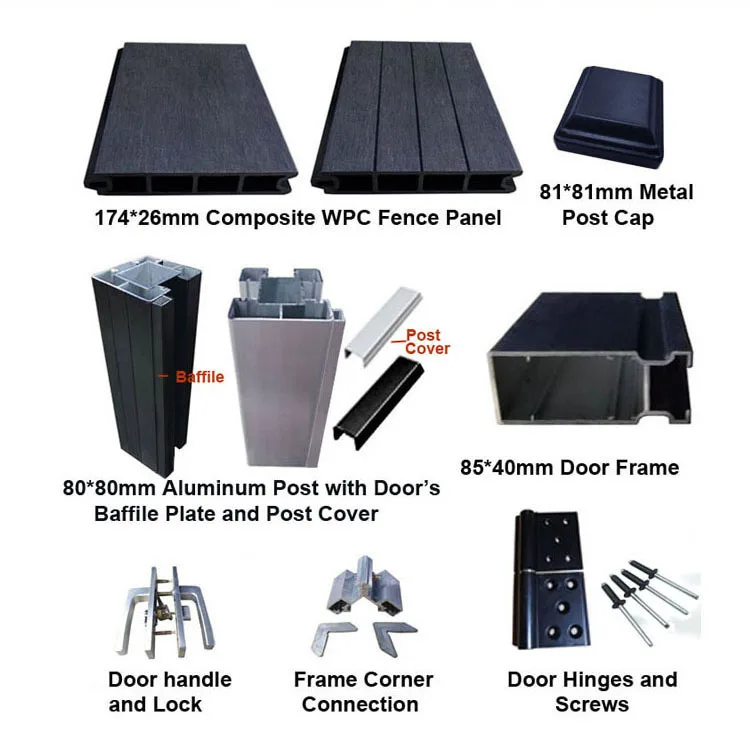 174*26mm Composite WPC Fence Panel

81*81mm Metal Post Cap

Baffile

Post Cover

80*80mm Aluminum Post with Door's Baffile Plate and Post Cover

85*40mm Door Frame

Door handle and Lock

Frame Corner Connection

Door Hinges and Screws