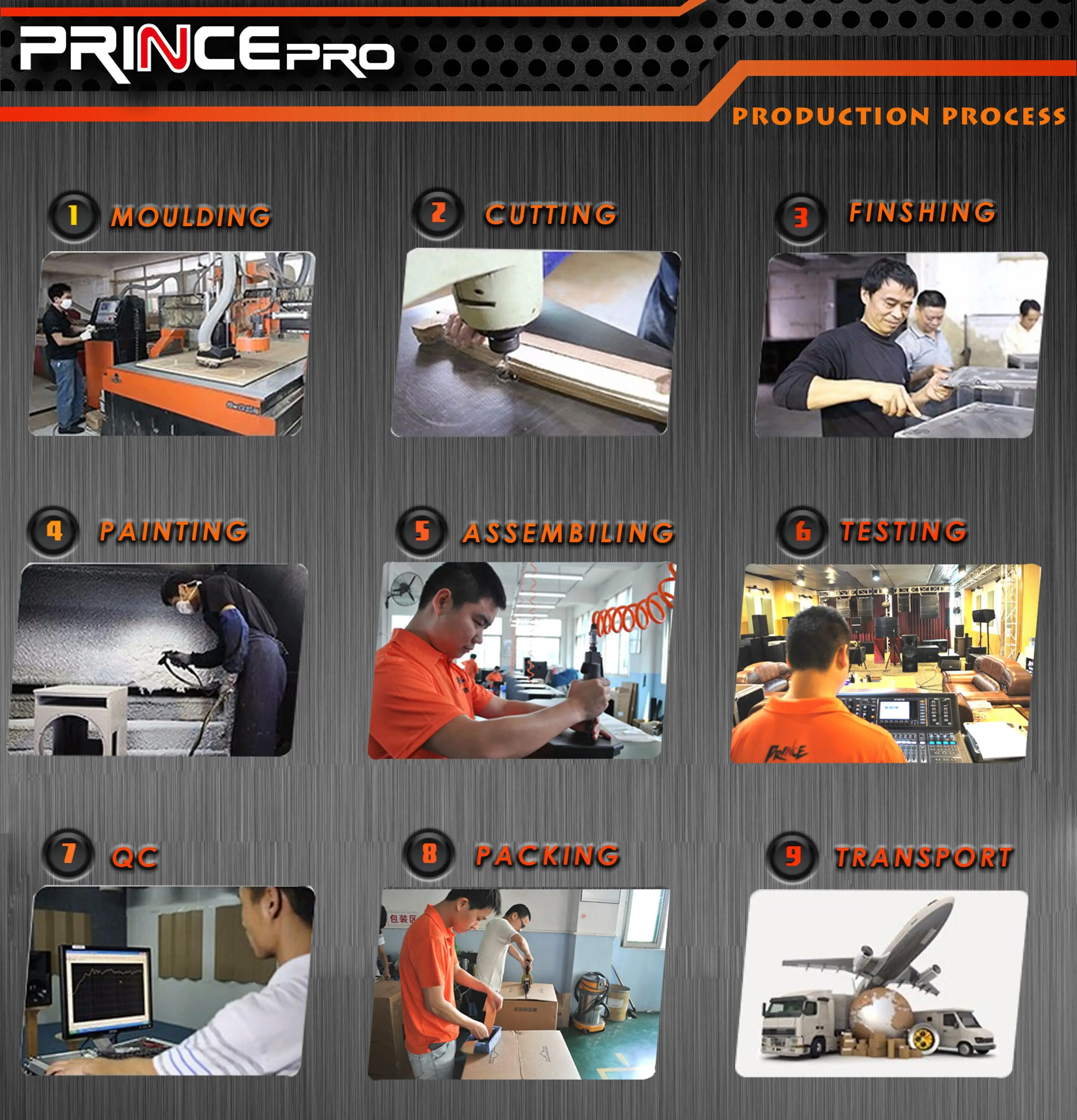 PRINCE PRO

PRODUCTION PROCESS

1 MOULDING

2 CUTTING

3 FINSHING

4 PAINTING

5 ASSEMBILING

6 TESTING

PRINCE

7 QC

8 PACKING

包装区

9 TRANSPORT