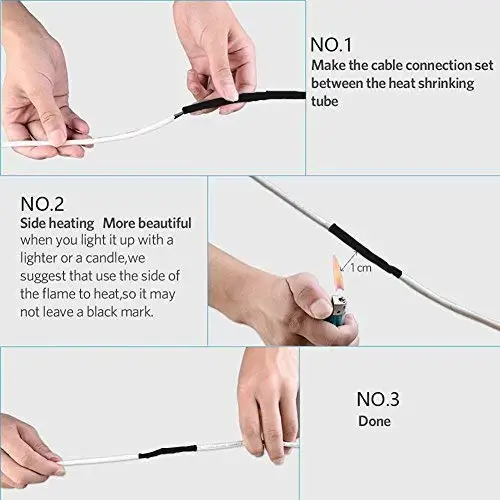 NO.1
Make the cable connection set between the heat shrinking tube

NO.2
Side heating More beautiful
when you light it up with a lighter or a candle,we suggest that use the side of the flame to heat,so it may not leave a black mark.

1cm

NO.3
Done