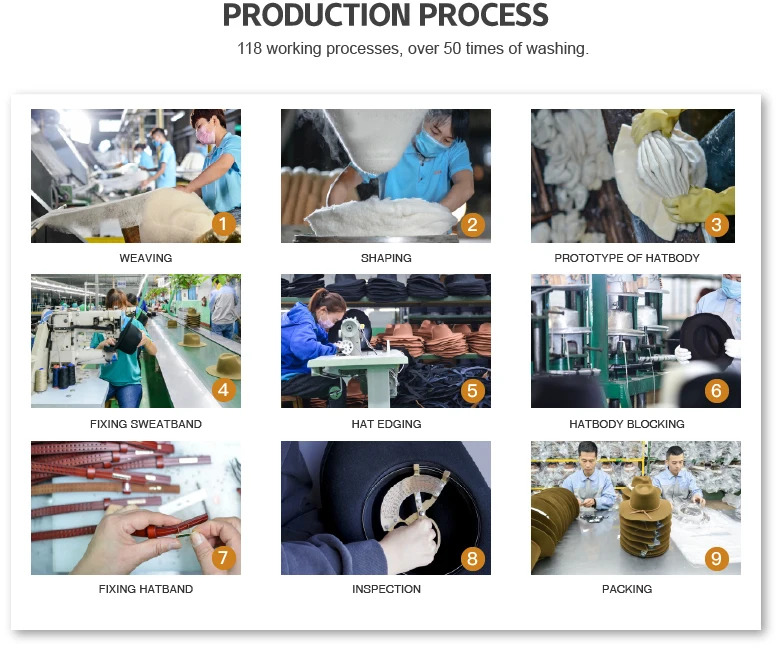 PRODUCTION PROCESS

118 working processes, over 50 times of washing.

1
WEAVING

2
SHAPING

3
PROTOTYPE OF HATBODY

4
FIXING SWEATBAND

5
HAT EDGING

6
HATBODY BLOCKING

7
FIXING HATBAND

8
INSPECTION

9
PACKING