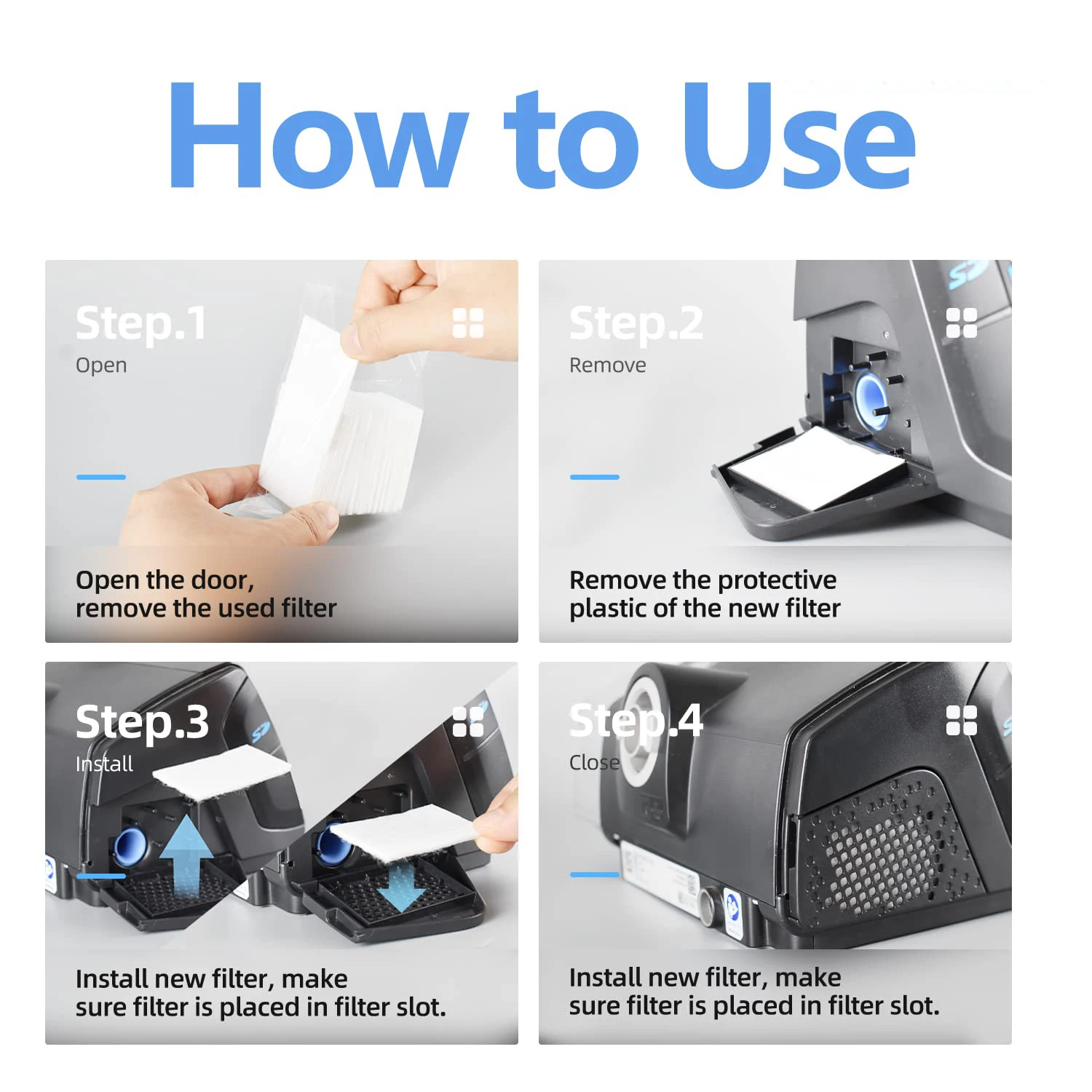 How to Use

Step.1
Open

Open the door,
remove the used filter

Step.2
Remove

Remove the protective
plastic of the new filter

Step.3
Install

Install new filter, make
sure filter is placed in filter slot.

Step.4
Close

Install new filter, make
sure filter is placed in filter slot.