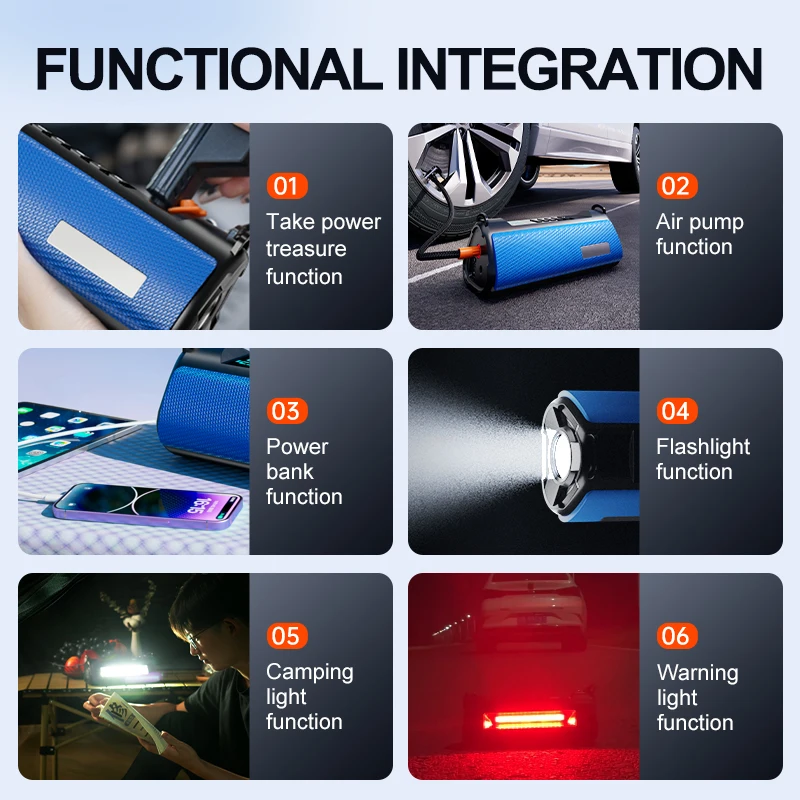 FUNCTIONAL INTEGRATION

01
Take power treasure function

02
Air pump function

03
Power bank function

04
Flashlight function

05
Camping light function

06
Warning light function